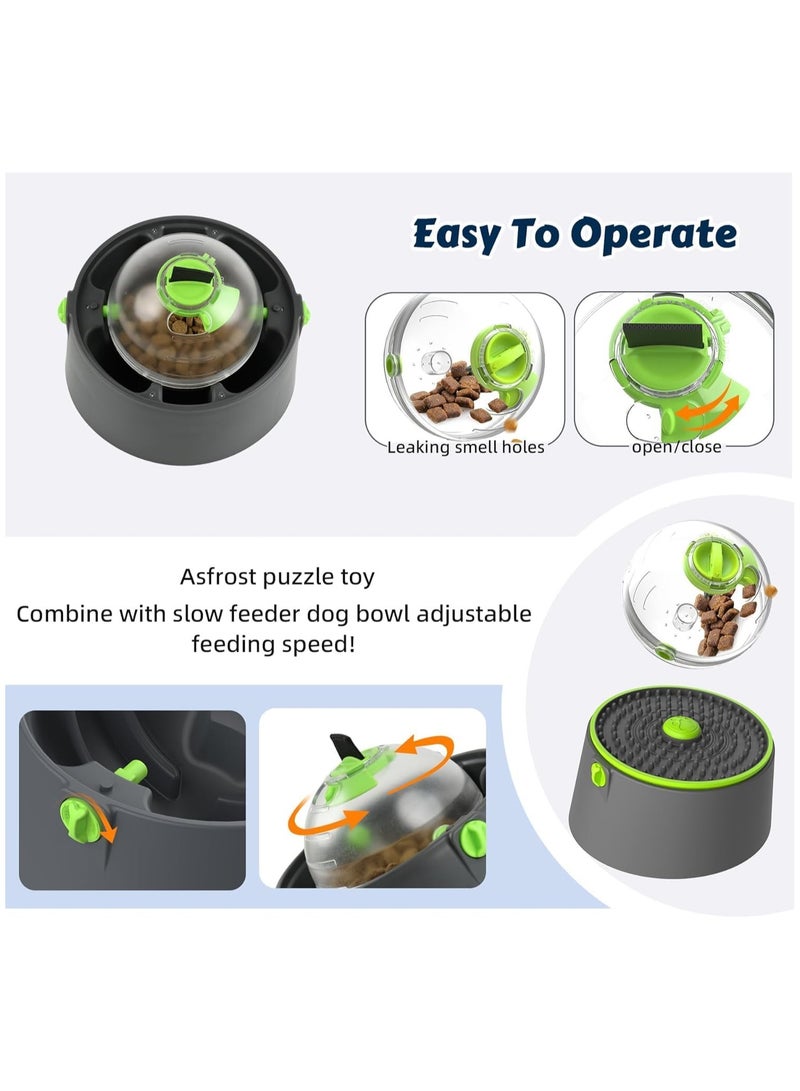 Easy To Operate

Leaking smell holes

open/close

Asfrost puzzle toy

Combine with slow feeder dog bowl adjustable feeding speed!