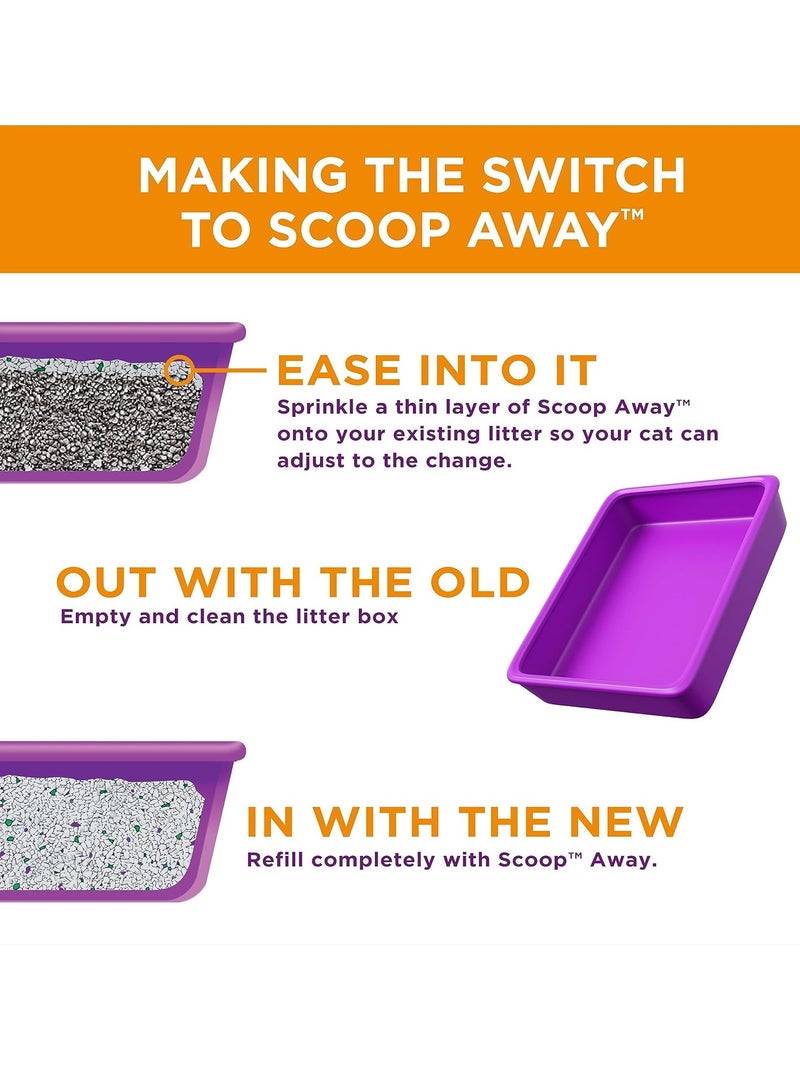 MAKING THE SWITCH TO SCOOP AWAY™

EASE INTO IT
Sprinkle a thin layer of Scoop Away™ onto your existing litter so your cat can adjust to the change.

OUT WITH THE OLD
Empty and clean the litter box

IN WITH THE NEW
Refill completely with Scoop™ Away.