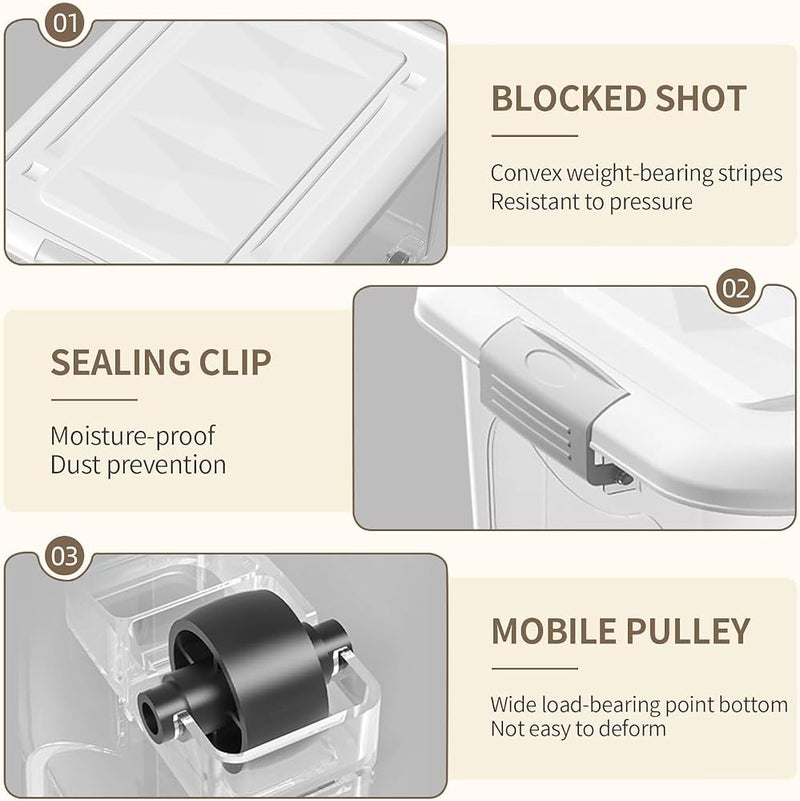 01

BLOCKED SHOT

Convex weight-bearing stripes
Resistant to pressure

02

SEALING CLIP

Moisture-proof
Dust prevention

03

MOBILE PULLEY

Wide load-bearing point bottom
Not easy to deform