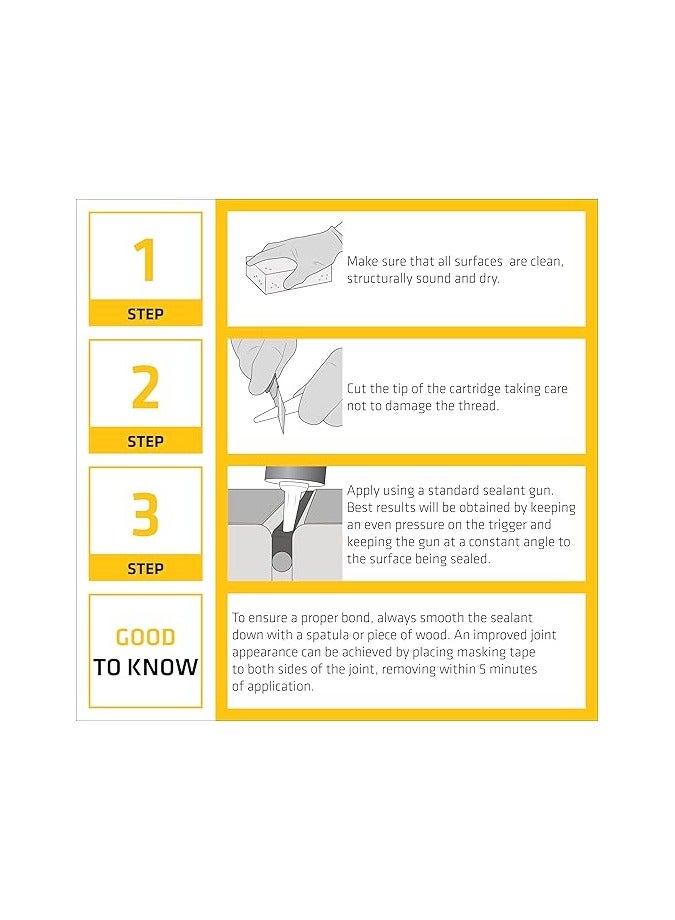 1

STEP

Make sure that all surfaces are clean, structurally sound and dry.

2

STEP

Cut the tip of the cartridge taking care not to damage the thread.

3

STEP

Apply using a standard sealant gun. Best results will be obtained by keeping an even pressure on the trigger and keeping the gun at a constant angle to the surface being sealed.

GOOD TO KNOW

To ensure a proper bond, always smooth the sealant down with a spatula or piece of wood. An improved joint appearance can be achieved by placing masking tape to both sides of the joint, removing within 5 minutes of application.