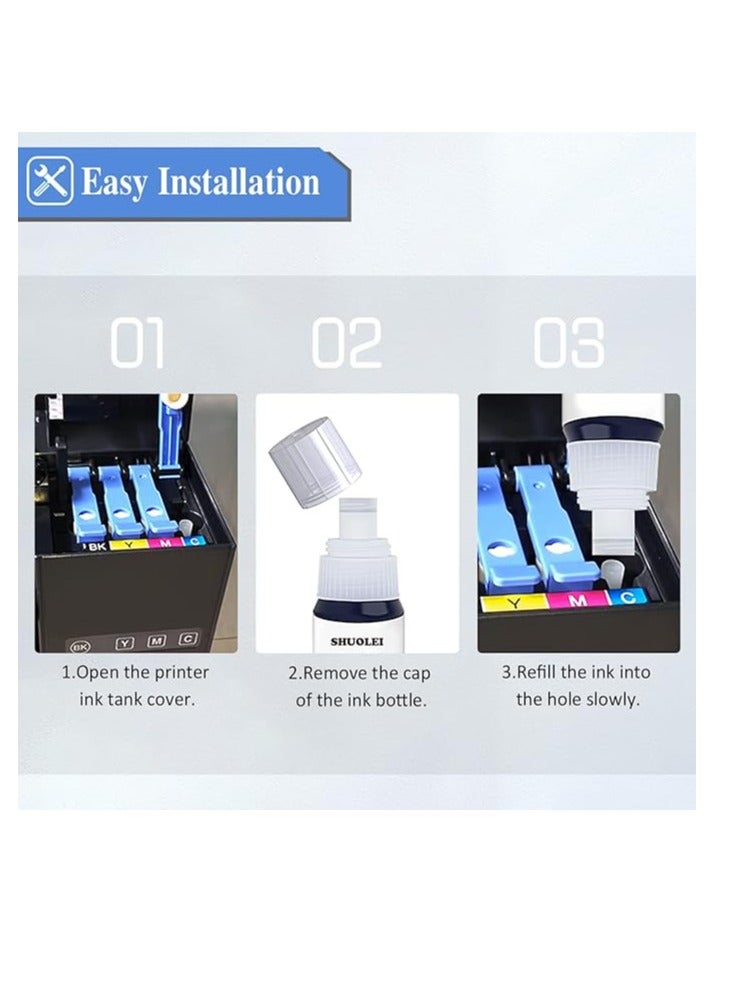 Easy Installation

01

BK Y M C

BK Y M C

1.Open the printer ink tank cover.

02

SHUOLEI

2.Remove the cap of the ink bottle.

03

Y M C

3.Refill the ink into the hole slowly.