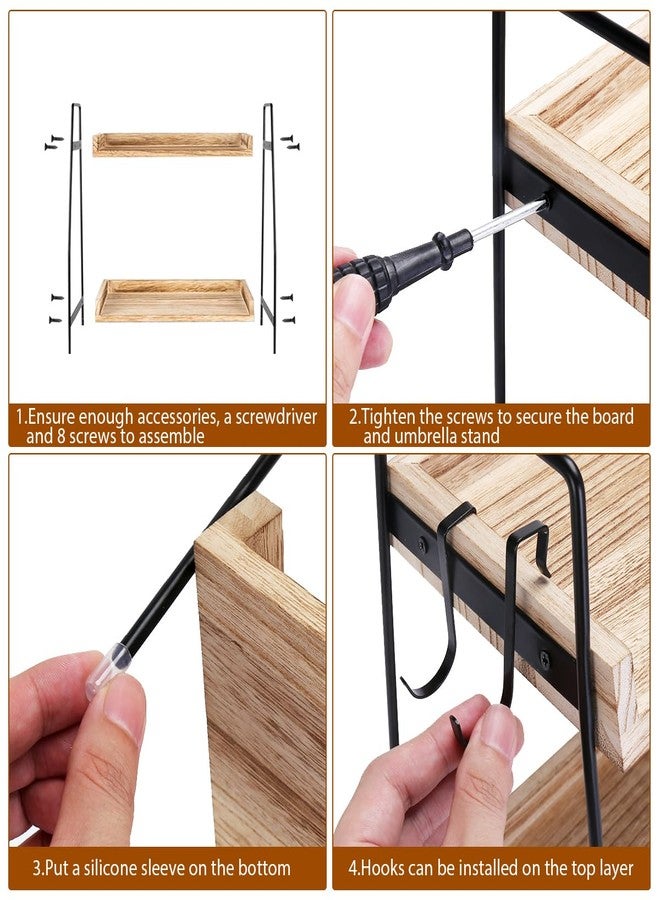 1.Ensure enough accessories, a screwdriver and 8 screws to assemble

2.Tighten the screws to secure the board and umbrella stand

3.Put a silicone sleeve on the bottom

4.Hooks can be installed on the top layer