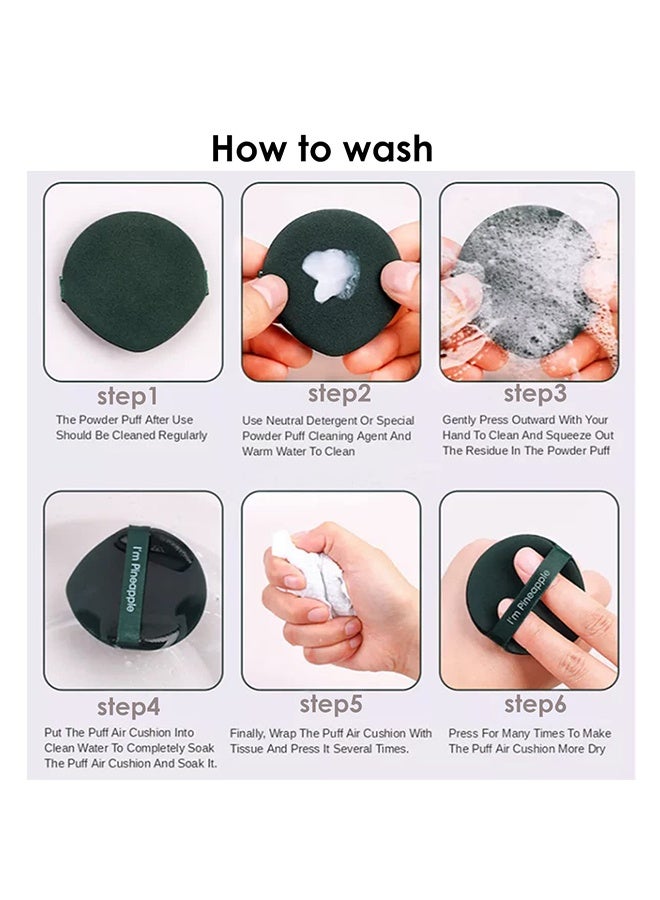 How to wash

step1
The Powder Puff After Use Should Be Cleaned Regularly

step2
Use Neutral Detergent Or Special Powder Puff Cleaning Agent And Warm Water To Clean

step3
Gently Press Outward With Your Hand To Clean And Squeeze Out The Residue In The Powder Puff

I'm Pineapple

step4
Put The Puff Air Cushion Into Clean Water To Completely Soak The Puff Air Cushion And Soak It.

step5
Finally, Wrap The Puff Air Cushion With Tissue And Press It Several Times.

I'm Pineapple

step6
Press For Many Times To Make The Puff Air Cushion More Dry