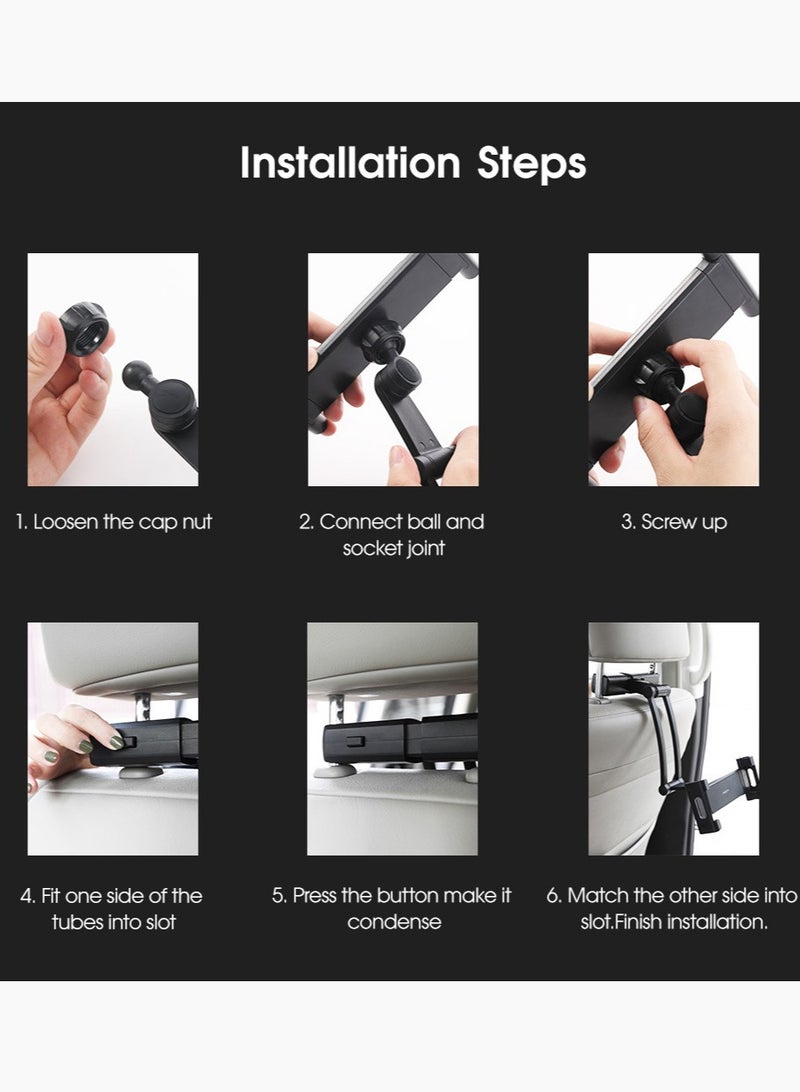 Installation Steps

1. Loosen the cap nut

2. Connect ball and socket joint

3. Screw up

4. Fit one side of the tubes into slot

5. Press the button make it condense

6. Match the other side into slot.Finish installation.