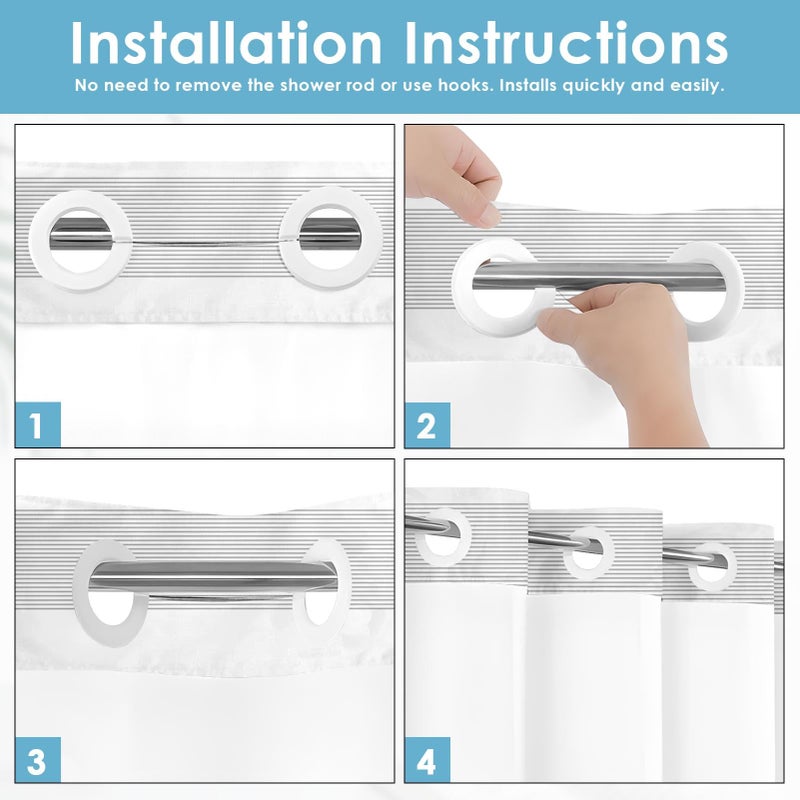 Installation Instructions
No need to remove the shower rod or use hooks. Installs quickly and easily.

1

2

3

4