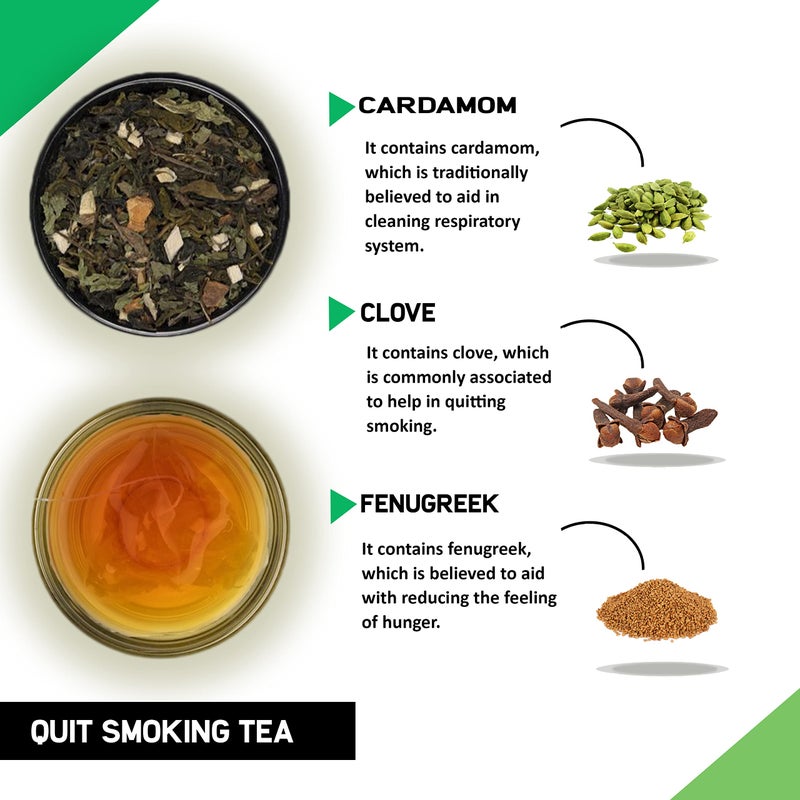 CARDAMOM

It contains cardamom, which is traditionally believed to aid in cleaning respiratory system.

CLOVE

It contains clove, which is commonly associated to help in quitting smoking.

FENUGREEK

It contains fenugreek, which is believed to aid with reducing the feeling of hunger.

QUIT SMOKING TEA