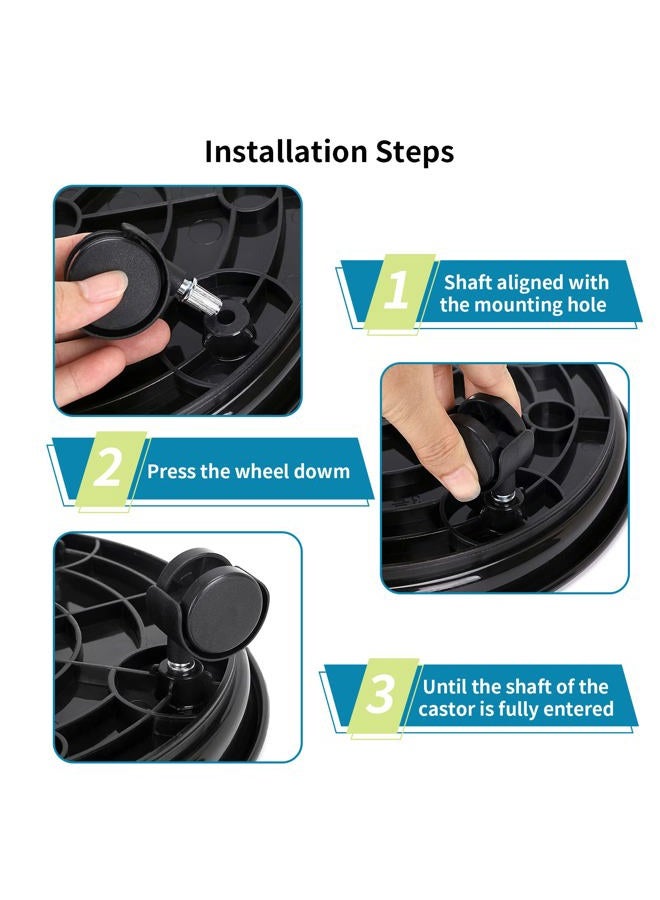 Installation Steps

1 Shaft aligned with the mounting hole

2 Press the wheel dowm

3 Until the shaft of the castor is fully entered