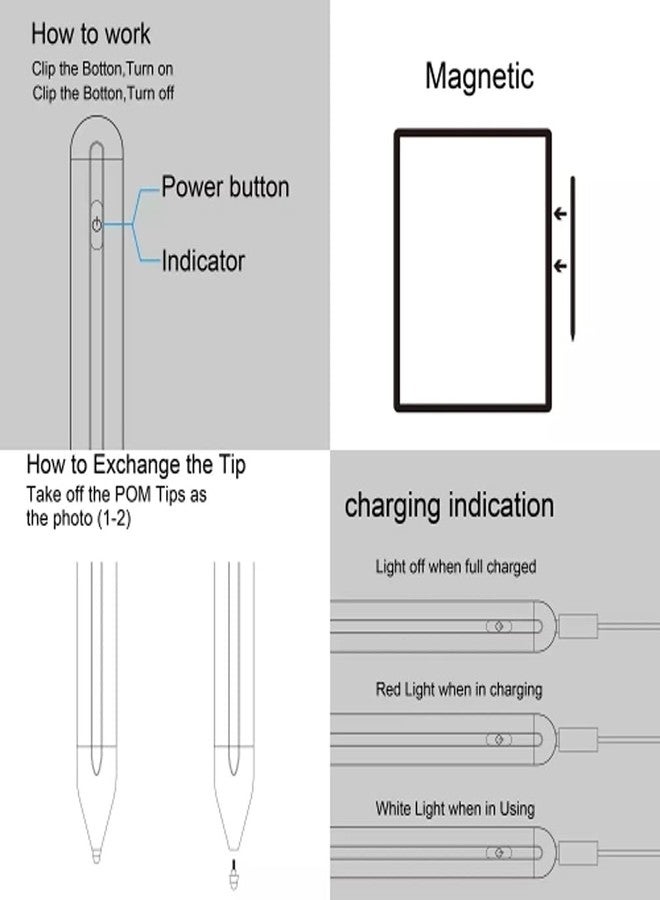 How to work
Clip the Botton,Turn on
Clip the Botton,Turn off

Power button
Indicator

Magnetic

How to Exchange the Tip
Take off the POM Tips as the photo (1-2)

charging indication

Light off when full charged

Red Light when in charging

White Light when in Using