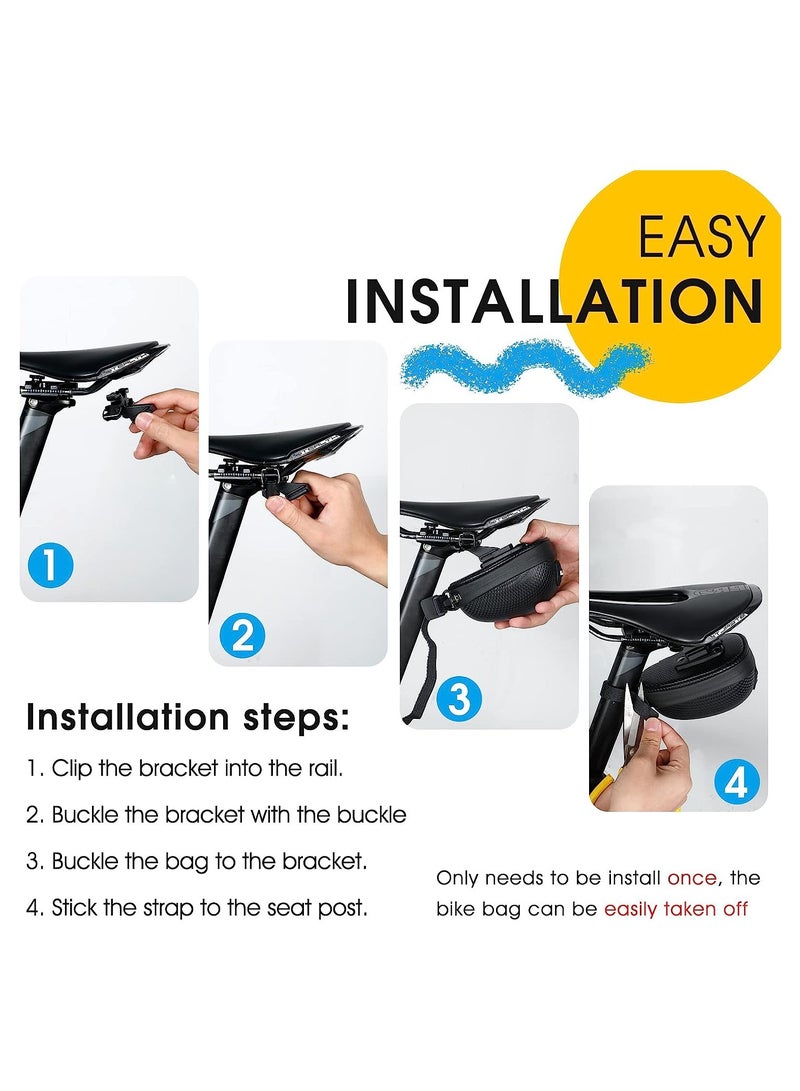 EASY
INSTALLATION

1

2

3

4

Installation steps:

1. Clip the bracket into the rail.

2. Buckle the bracket with the buckle

3. Buckle the bag to the bracket.

4. Stick the strap to the seat post.

Only needs to be install once, the bike bag can be easily taken off