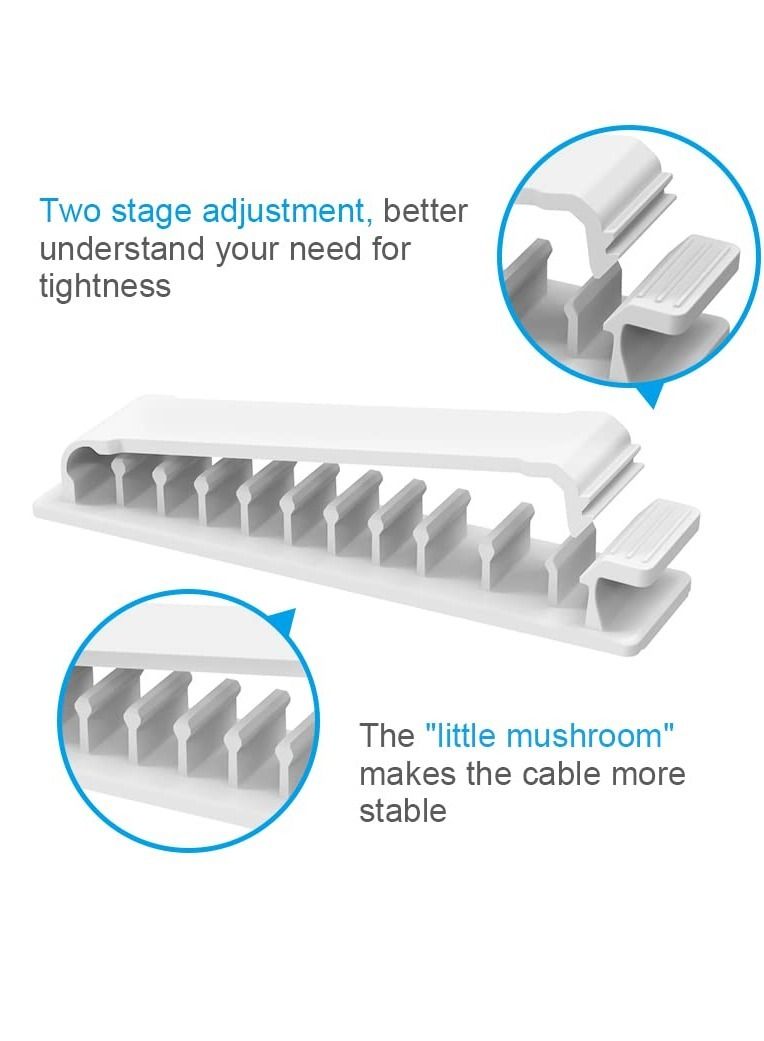 Two stage adjustment, better understand your need for tightness

The "little mushroom" makes the cable more stable