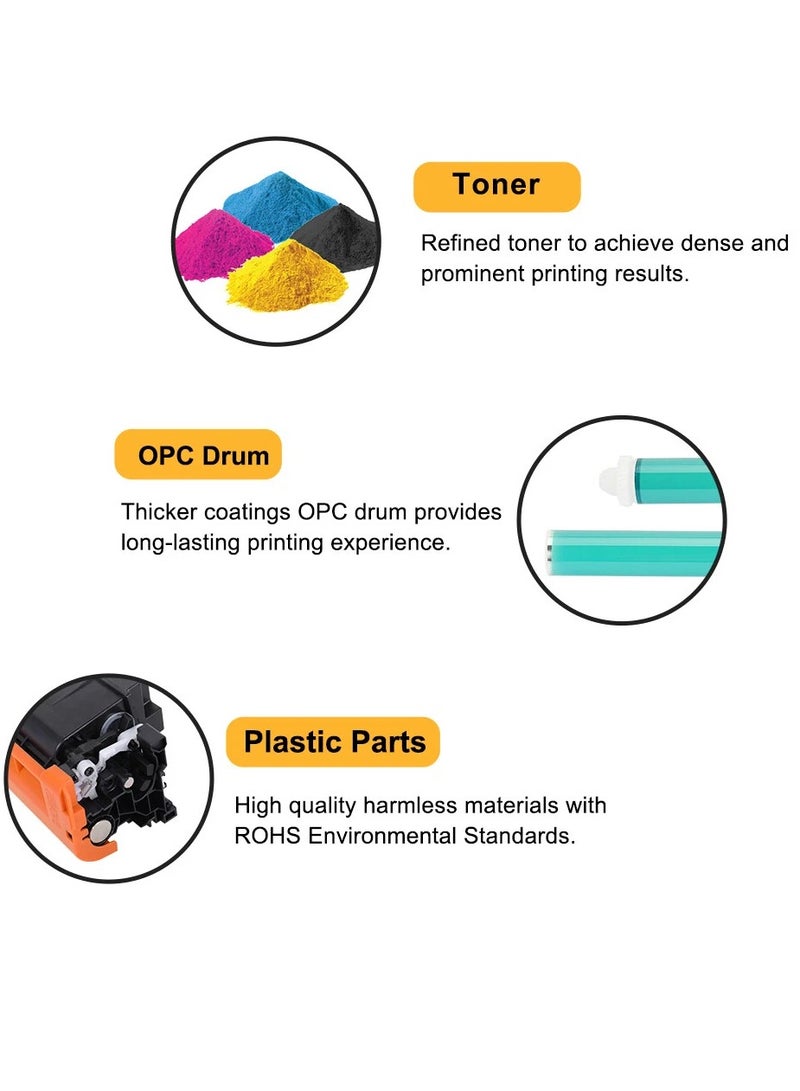 Toner

Refined toner to achieve dense and prominent printing results.

OPC Drum

Thicker coatings OPC drum provides long-lasting printing experience.

Plastic Parts

High quality harmless materials with ROHS Environmental Standards.