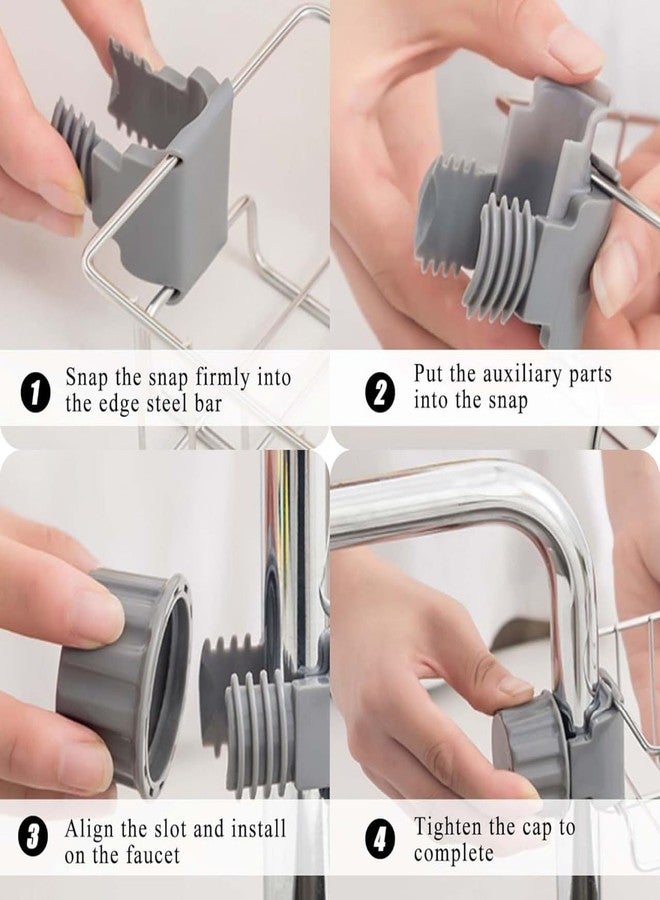 1 Snap the snap firmly into the edge steel bar

2 Put the auxiliary parts into the snap

3 Align the slot and install on the faucet

4 Tighten the cap to complete