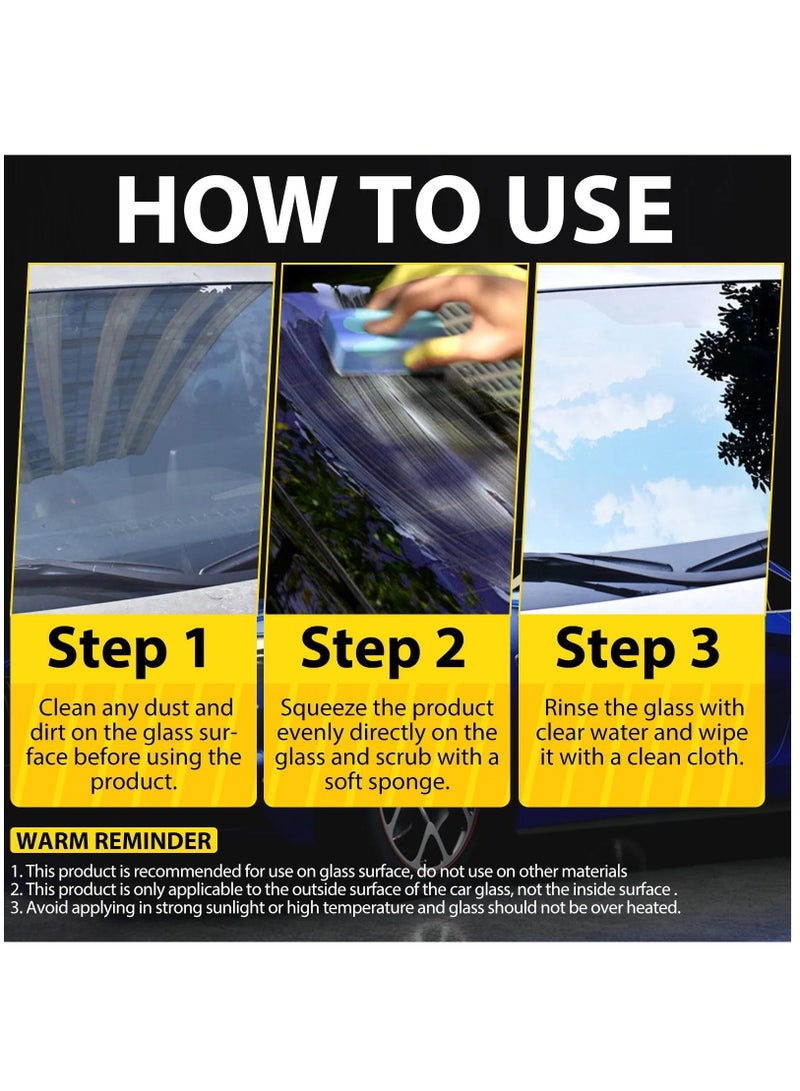 HOW TO USE

Step 1

Clean any dust and dirt on the glass surface before using the product.

Step 2

Squeeze the product evenly directly on the glass and scrub with a soft sponge.

Step 3

Rinse the glass with clear water and wipe it with a clean cloth.

WARM REMINDER

1. This product is recommended for use on glass surface, do not use on other materials
2. This product is only applicable to the outside surface of the car glass, not the inside surface .
3. Avoid applying in strong sunlight or high temperature and glass should not be over heated.