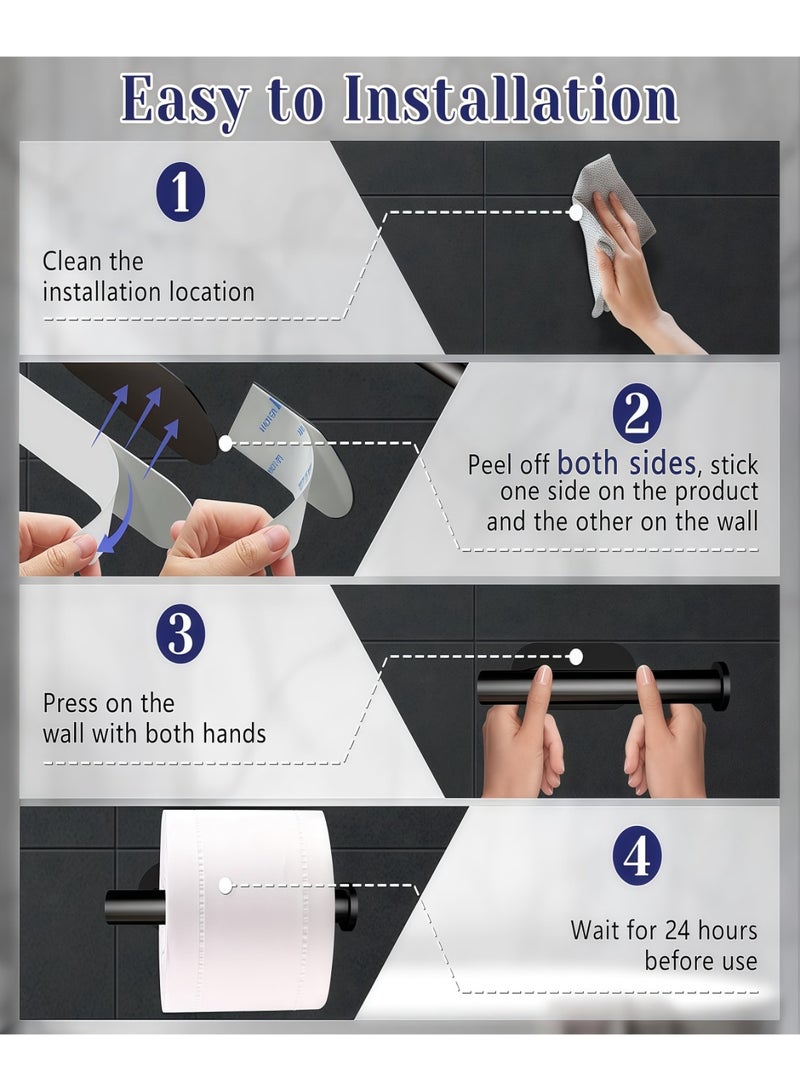 Easy to Installation

1

Clean the installation location

2

Peel off both sides, stick one side on the product and the other on the wall

3

Press on the wall with both hands

4

Wait for 24 hours before use