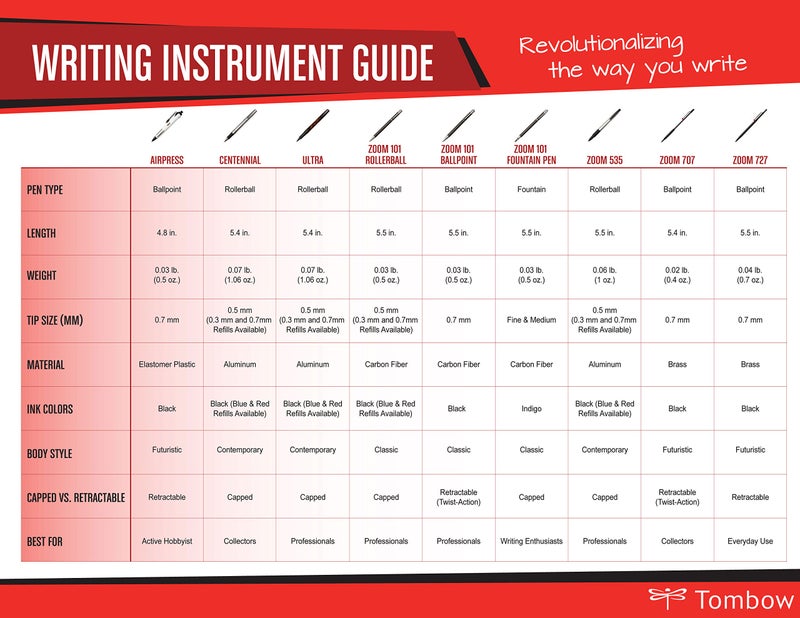 WRITING INSTRUMENT GUIDE

Revolutionalizing the way you write

| | AIRPRESS | CENTENNIAL | ULTRA | ZOOM 101 ROLLERBALL | ZOOM 101 BALLPOINT | ZOOM 101 FOUNTAIN PEN | ZOOM 535 | ZOOM 707 | ZOOM 727 |
|---|---|---|---|---|---|---|---|---|---|
| PEN TYPE | Ballpoint | Rollerball | Rollerball | Rollerball | Ballpoint | Fountain | Rollerball | Ballpoint | Ballpoint |
| LENGTH | 4.8 in. | 5.4 in. | 5.4 in. | 5.5 in. | 5.5 in. | 5.5 in. | 5.5 in. | 5.4 in. | 5.5 in. |
| WEIGHT | 0.03 lb. (0.5 oz.) | 0.07 lb. (1.06 oz.) | 0.07 lb. (1.06 oz.) | 0.03 lb. (0.5 oz.) | 0.03 lb. (0.5 oz.) | 0.03 lb. (0.5 oz.) | 0.06 lb. (1 oz.) | 0.02 lb. (0.4 oz.) | 0.04 lb. (0.7 oz.) |
| TIP SIZE (MM) | 0.7 mm | 0.5 mm (0.3 mm and 0.7mm Refills Available) | 0.5 mm (0.3 mm and 0.7mm Refills Available) | 0.5 mm (0.3 mm and 0.7mm Refills Available) | 0.7 mm | Fine & Medium | 0.5 mm (0.3 mm and 0.7mm Refills Available) | 0.7 mm | 0.7 mm |
| MATERIAL | Elastomer Plastic | Aluminum | Aluminum | Carbon Fiber | Carbon Fiber | Carbon Fiber | Aluminum | Brass | Brass |
| INK COLORS | Black | Black (Blue & Red Refills Available) | Black (Blue & Red Refills Available) | Black (Blue & Red Refills Available) | Black | Indigo | Black (Blue & Red Refills Available) | Black | Black |
| BODY STYLE | Futuristic | Contemporary | Contemporary | Classic | Classic | Classic | Contemporary | Futuristic | Futuristic |
| CAPPED VS. RETRACTABLE | Retractable | Capped | Capped | Capped | Retractable (Twist-Action) | Capped | Capped | Retractable (Twist-Action) | Retractable |
| BEST FOR | Active Hobbyist | Collectors | Professionals | Professionals | Professionals | Writing Enthusiasts | Professionals | Collectors | Everyday Use |

Tombow