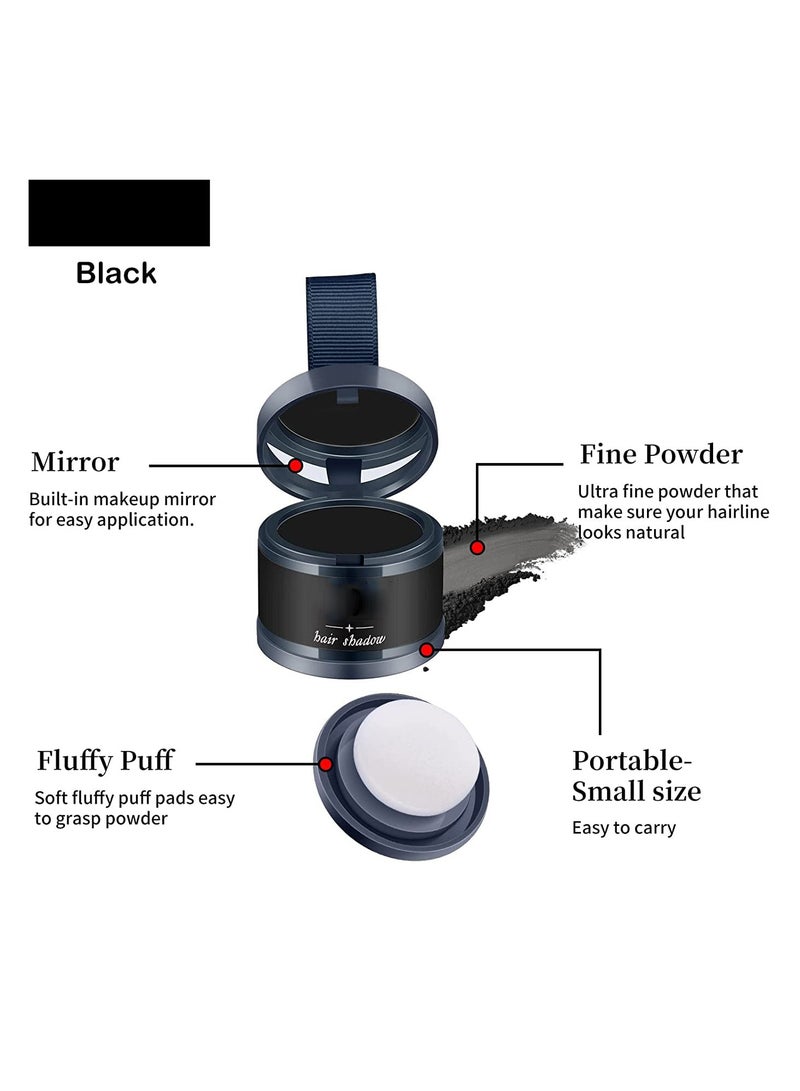 Black

Mirror

Built-in makeup mirror for easy application.

Fine Powder

Ultra fine powder that make sure your hairline looks natural

hair shadow

Fluffy Puff

Soft fluffy puff pads easy to grasp powder

Portable-Small size

Easy to carry