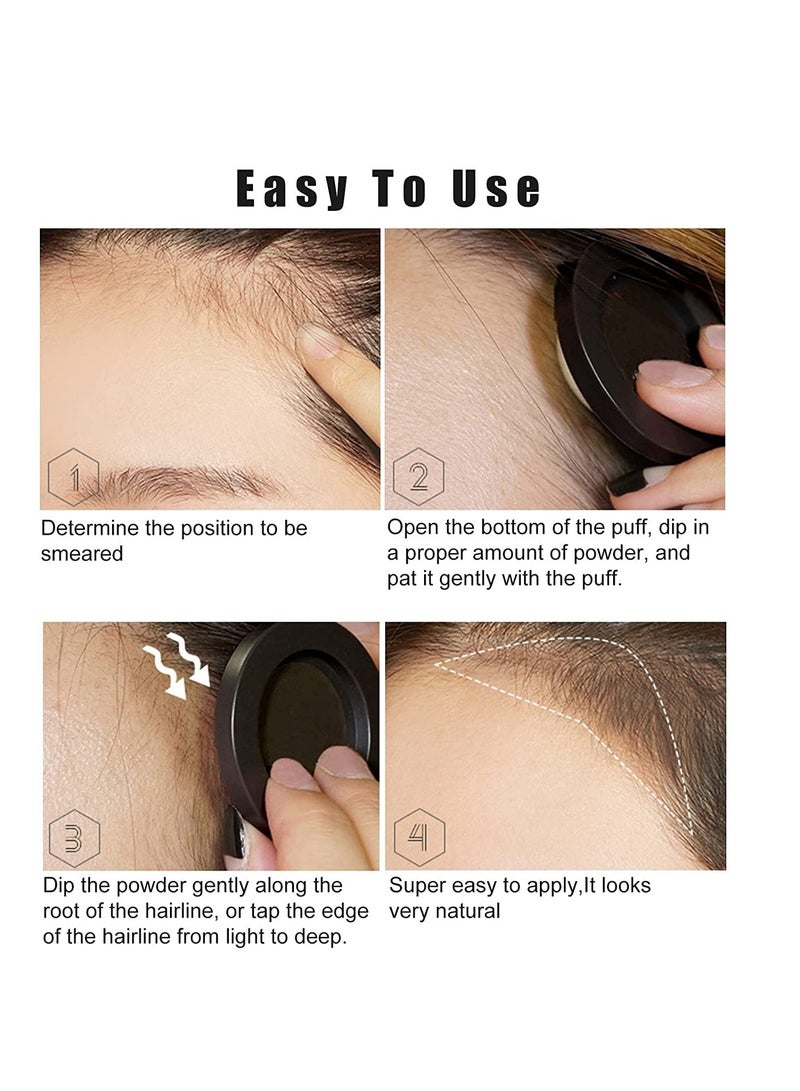 Easy To Use

1

Determine the position to be smeared

2

Open the bottom of the puff, dip in a proper amount of powder, and pat it gently with the puff.

3

Dip the powder gently along the root of the hairline, or tap the edge of the hairline from light to deep.

4

Super easy to apply,It looks very natural