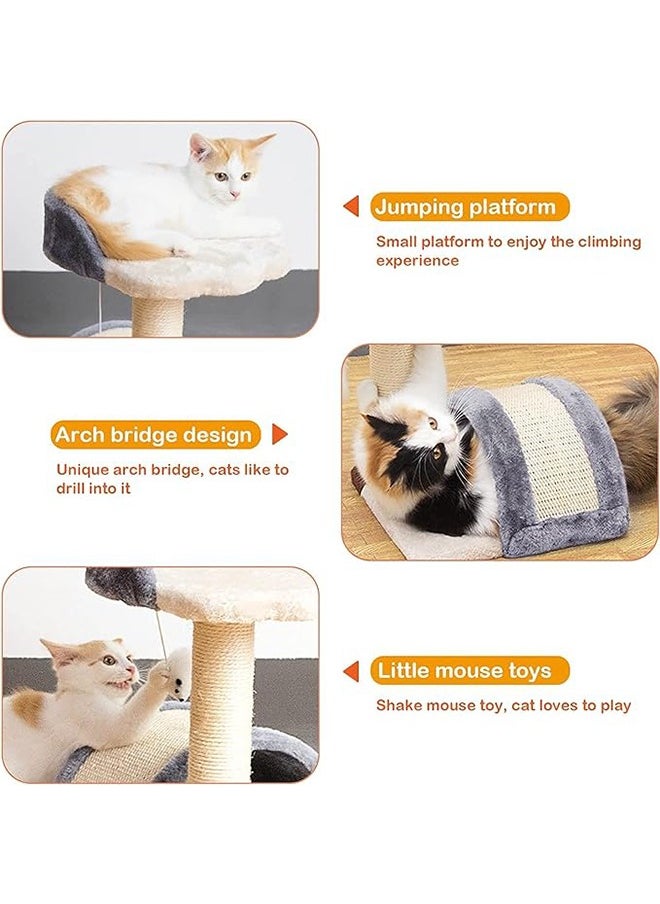 Jumping platform

Small platform to enjoy the climbing experience

Arch bridge design

Unique arch bridge, cats like to drill into it

Little mouse toys

Shake mouse toy, cat loves to play