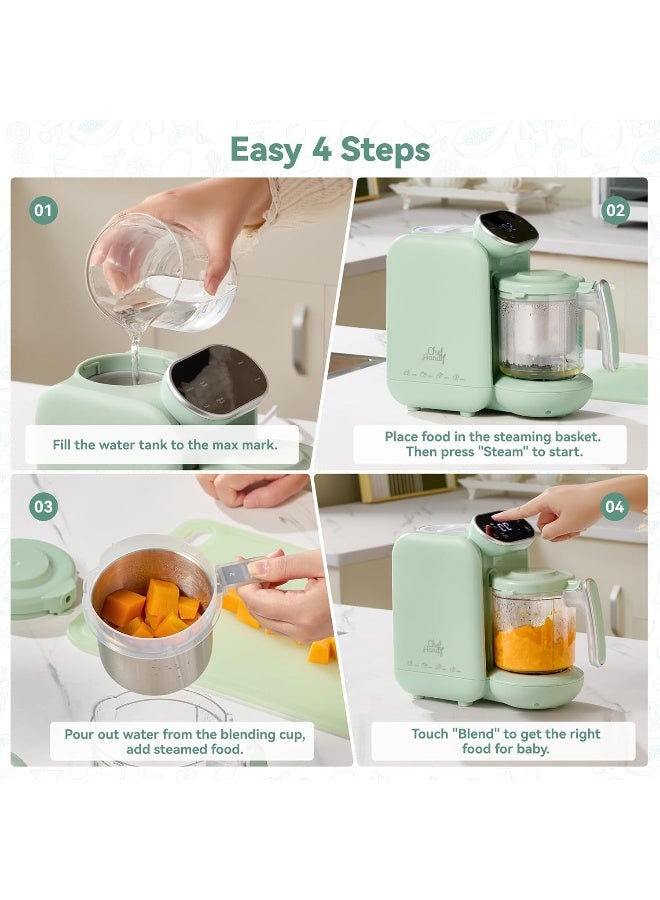 Easy 4 Steps

01

Fill the water tank to the max mark.

02

Chef Handy

Place food in the steaming basket. Then press "Steam" to start.

03

Pour out water from the blending cup, add steamed food.

04

Chef Handy

Touch "Blend" to get the right food for baby.