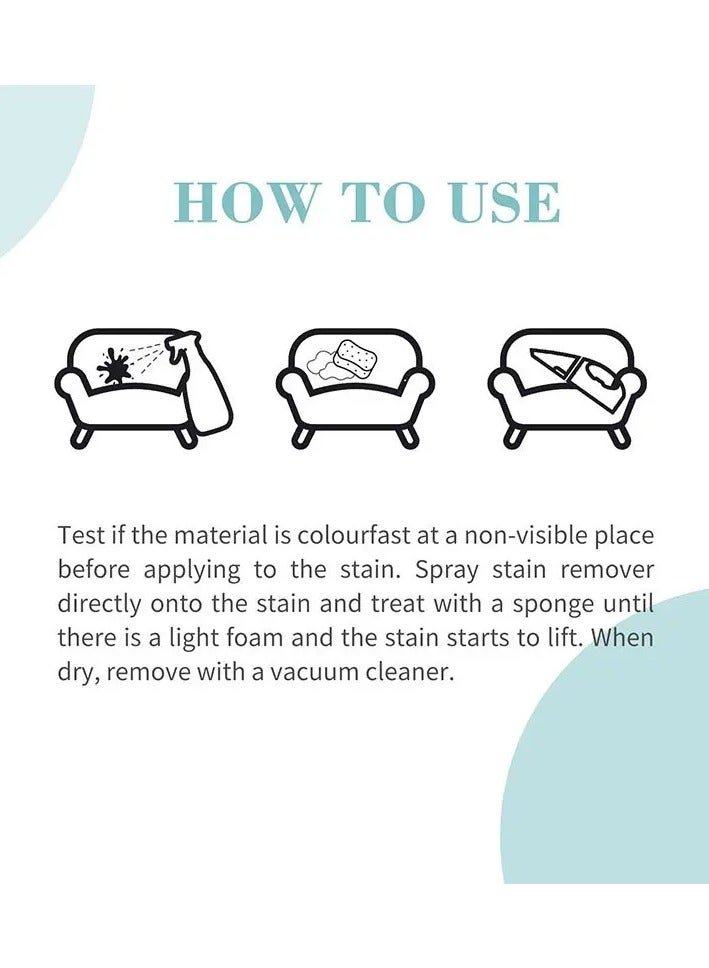 HOW TO USE

Test if the material is colourfast at a non-visible place before applying to the stain. Spray stain remover directly onto the stain and treat with a sponge until there is a light foam and the stain starts to lift. When dry, remove with a vacuum cleaner.