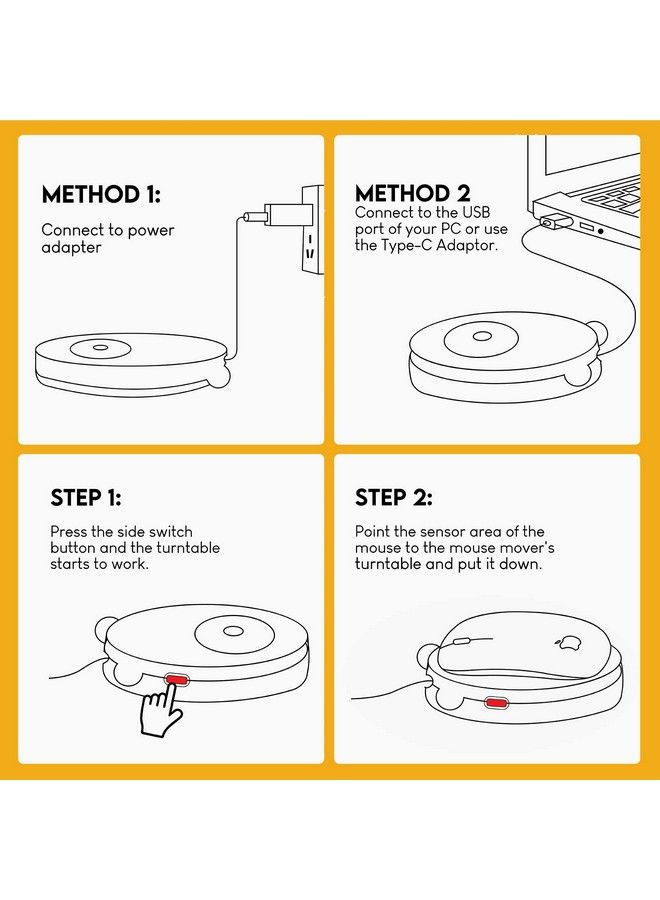 METHOD 1:

Connect to power adapter

METHOD 2

Connect to the USB port of your PC or use the Type-C Adaptor.

STEP 1:

Press the side switch button and the turntable starts to work.

STEP 2:

Point the sensor area of the mouse to the mouse mover's turntable and put it down.