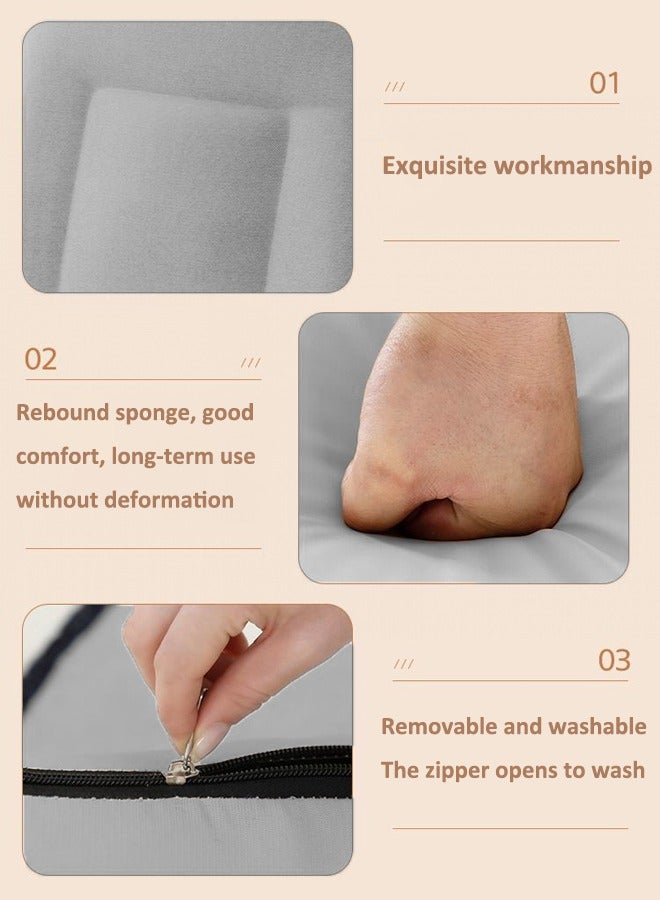 /// 01

Exquisite workmanship

02 ///

Rebound sponge, good comfort, long-term use without deformation

/// 03

Removable and washable

The zipper opens to wash