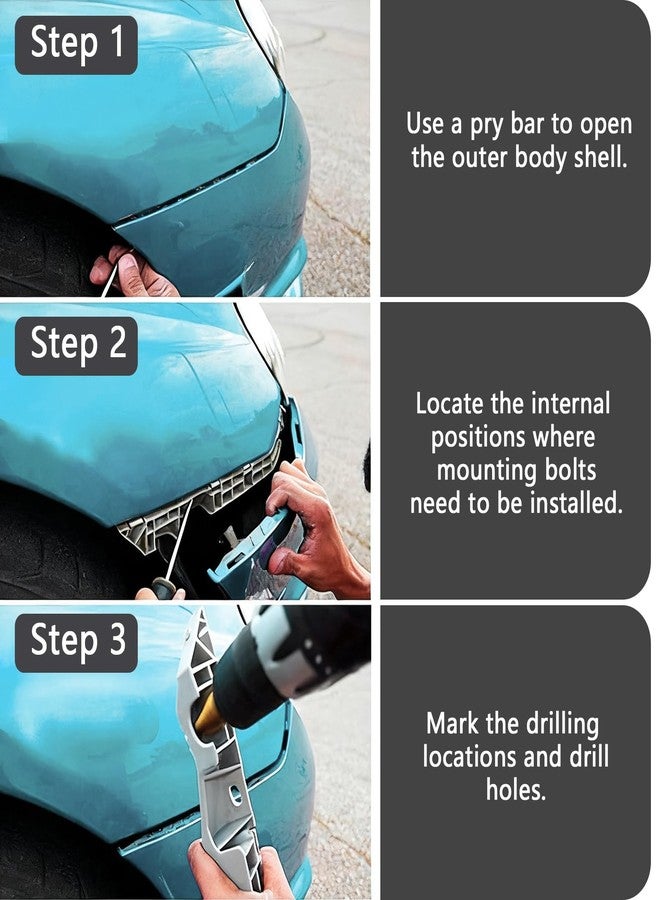 Step 1

Use a pry bar to open the outer body shell.

Step 2

Locate the internal positions where mounting bolts need to be installed.

Step 3

Mark the drilling locations and drill holes.