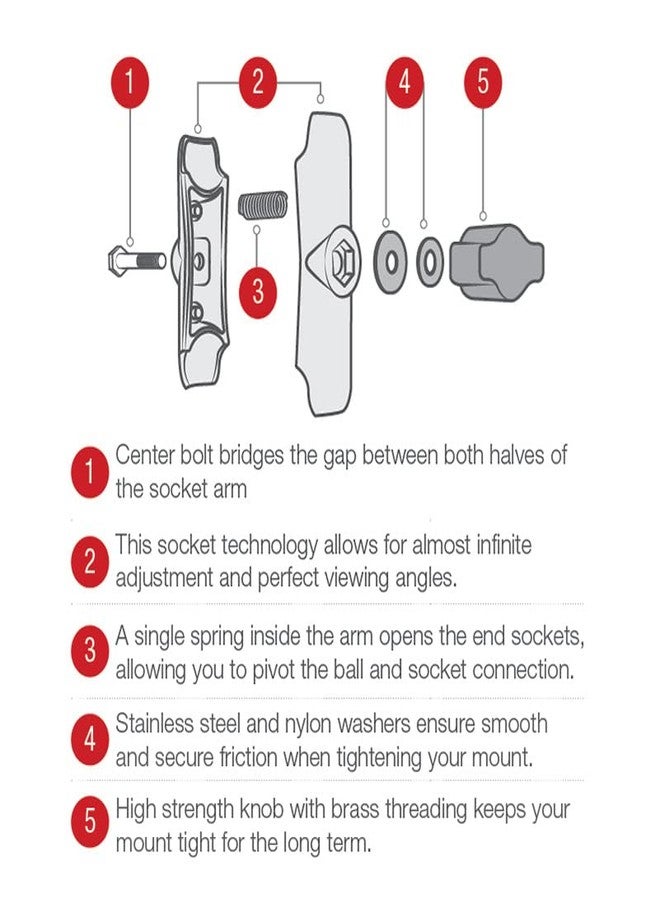 1 2 4 5

3

1 Center bolt bridges the gap between both halves of the socket arm

2 This socket technology allows for almost infinite adjustment and perfect viewing angles.

3 A single spring inside the arm opens the end sockets, allowing you to pivot the ball and socket connection.

4 Stainless steel and nylon washers ensure smooth and secure friction when tightening your mount.

5 High strength knob with brass threading keeps your mount tight for the long term.