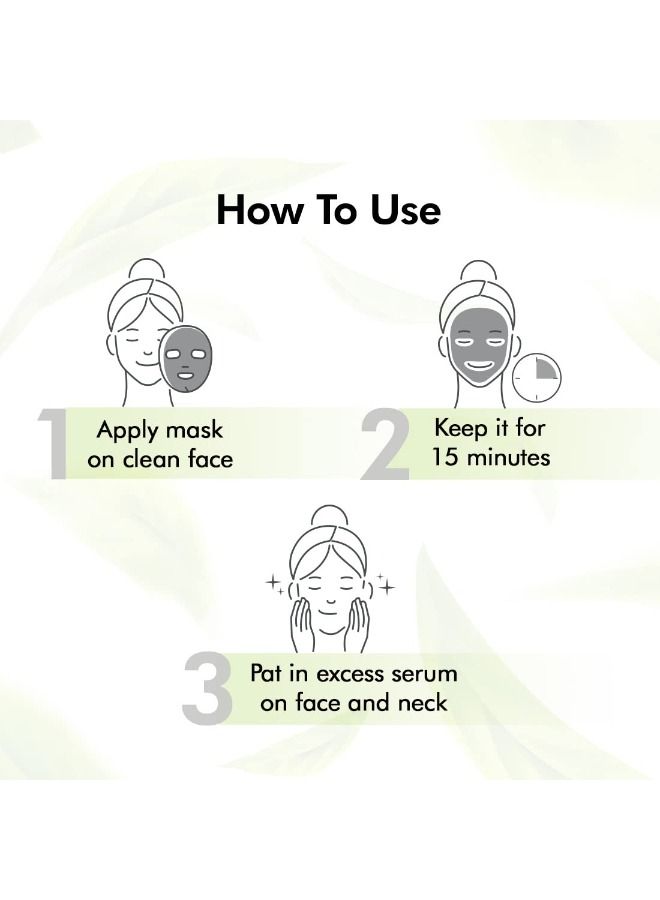 How To Use

1 Apply mask on clean face

2 Keep it for 15 minutes

3 Pat in excess serum on face and neck