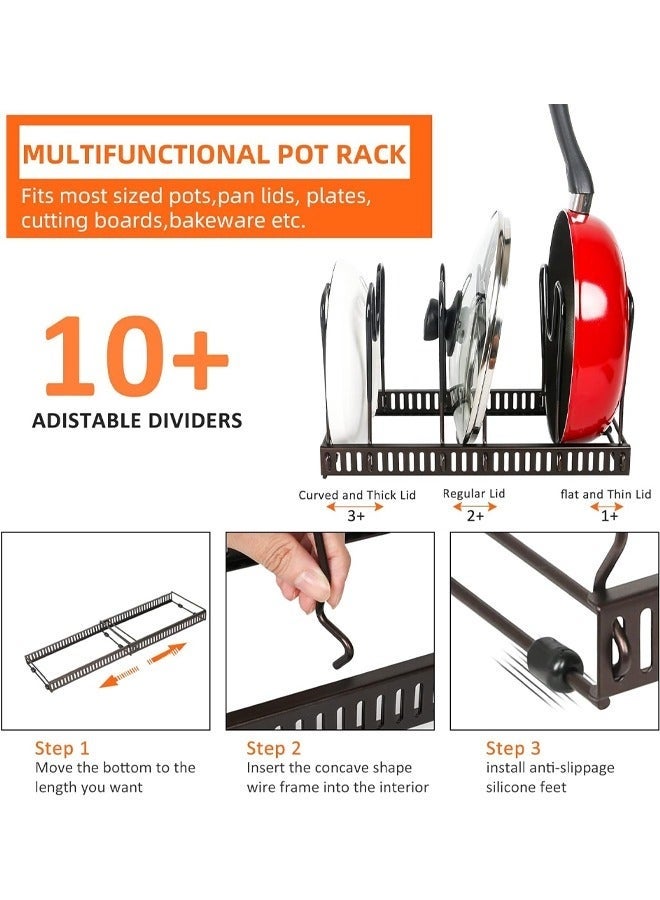 MULTIFUNCTIONAL POT RACK

Fits most sized pots,pan lids, plates, cutting boards,bakeware etc.

10+

ADISTABLE DIVIDERS

Curved and Thick Lid
3+

Regular Lid
2+

flat and Thin Lid
1+

Step 1
Move the bottom to the length you want

Step 2
Insert the concave shape wire frame into the interior

Step 3
install anti-slippage silicone feet