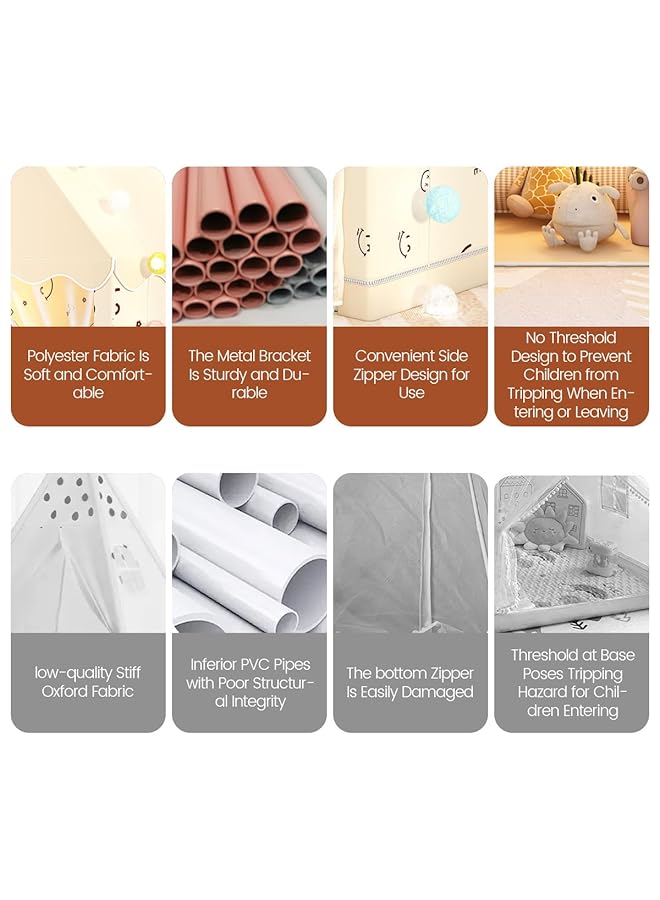 Polyester Fabric Is Soft and Comfortable

The Metal Bracket Is Sturdy and Durable

Convenient Side Zipper Design for Use

No Threshold Design to Prevent Children from Tripping When Entering or Leaving

low-quality Stiff Oxford Fabric

Inferior PVC Pipes with Poor Structural Integrity

The bottom Zipper Is Easily Damaged

Threshold at Base Poses Tripping Hazard for Children Entering