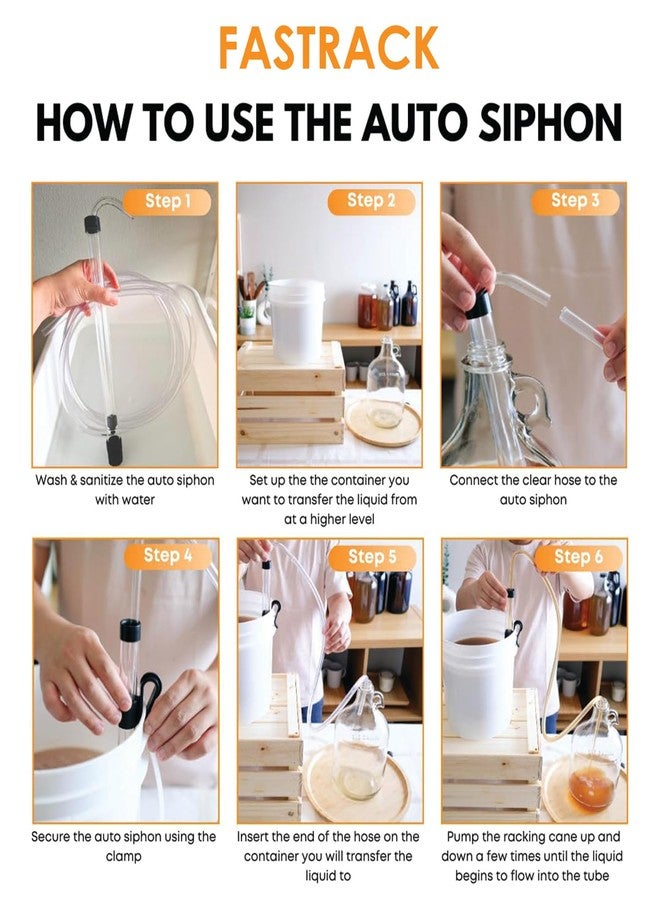 FASTRACK

HOW TO USE THE AUTO SIPHON

Step 1

Wash & sanitize the auto siphon with water

Step 2

Set up the the container you want to transfer the liquid from at a higher level

Step 3

Connect the clear hose to the auto siphon

Step 4

Secure the auto siphon using the clamp

Step 5

Insert the end of the hose on the container you will transfer the liquid to

Step 6

Pump the racking cane up and down a few times until the liquid begins to flow into the tube