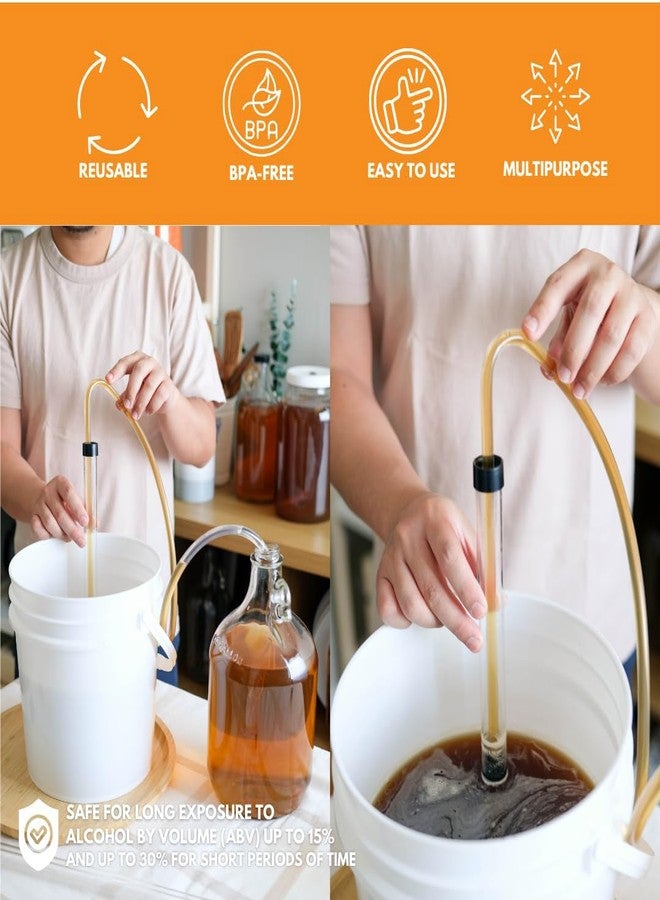 REUSABLE

BPA

BPA-FREE

EASY TO USE

MULTIPURPOSE

SAFE FOR LONG EXPOSURE TO ALCOHOL BY VOLUME (ABV) UP TO 15% AND UP TO 30% FOR SHORT PERIODS OF TIME