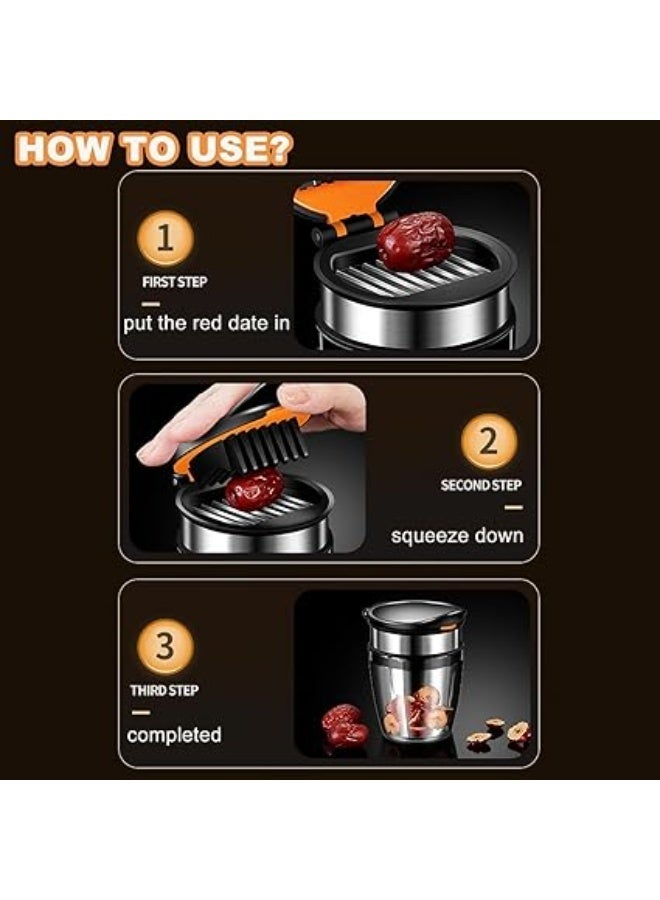 HOW TO USE?

1
FIRST STEP
put the red date in

2
SECOND STEP
squeeze down

3
THIRD STEP
completed