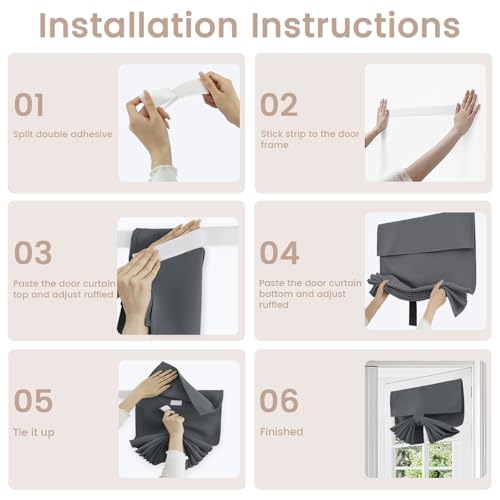 Installation Instructions

01

Split double adhesive

02

Stick strip to the door frame

03

Paste the door curtain top and adjust ruffled

04

Paste the door curtain bottom and adjust ruffled

05

Tie it up

06

Finished