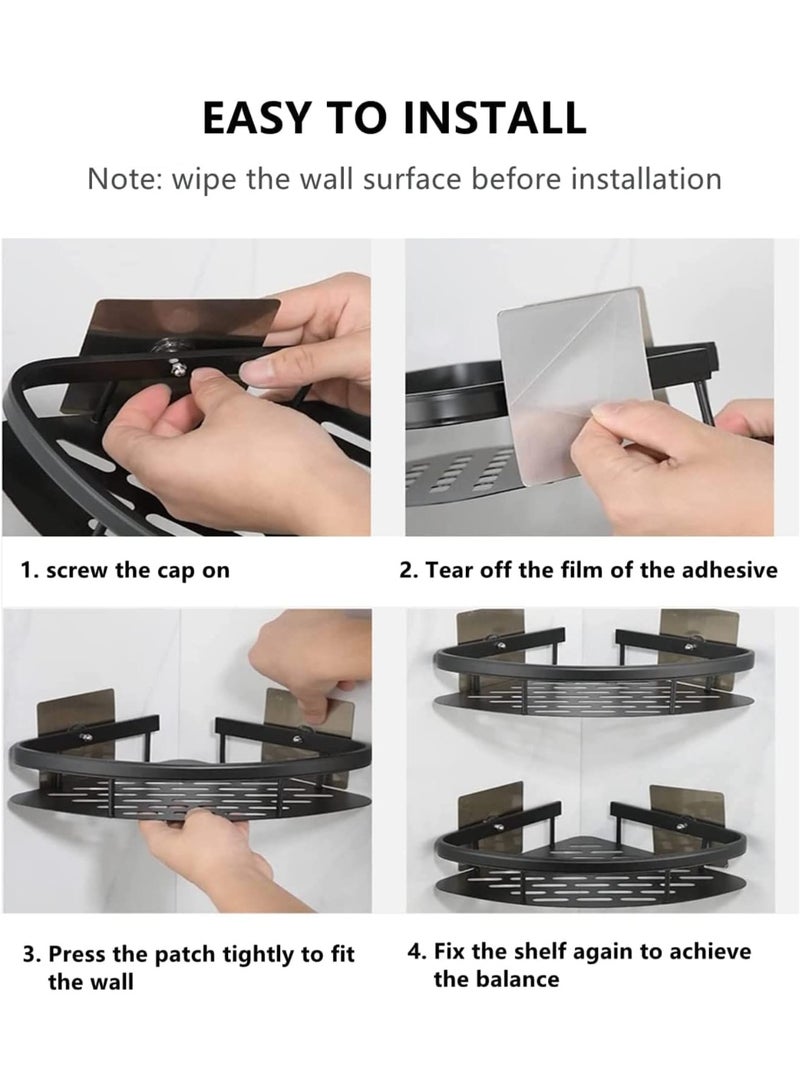 EASY TO INSTALL

Note: wipe the wall surface before installation

1. screw the cap on

2. Tear off the film of the adhesive

3. Press the patch tightly to fit the wall

4. Fix the shelf again to achieve the balance