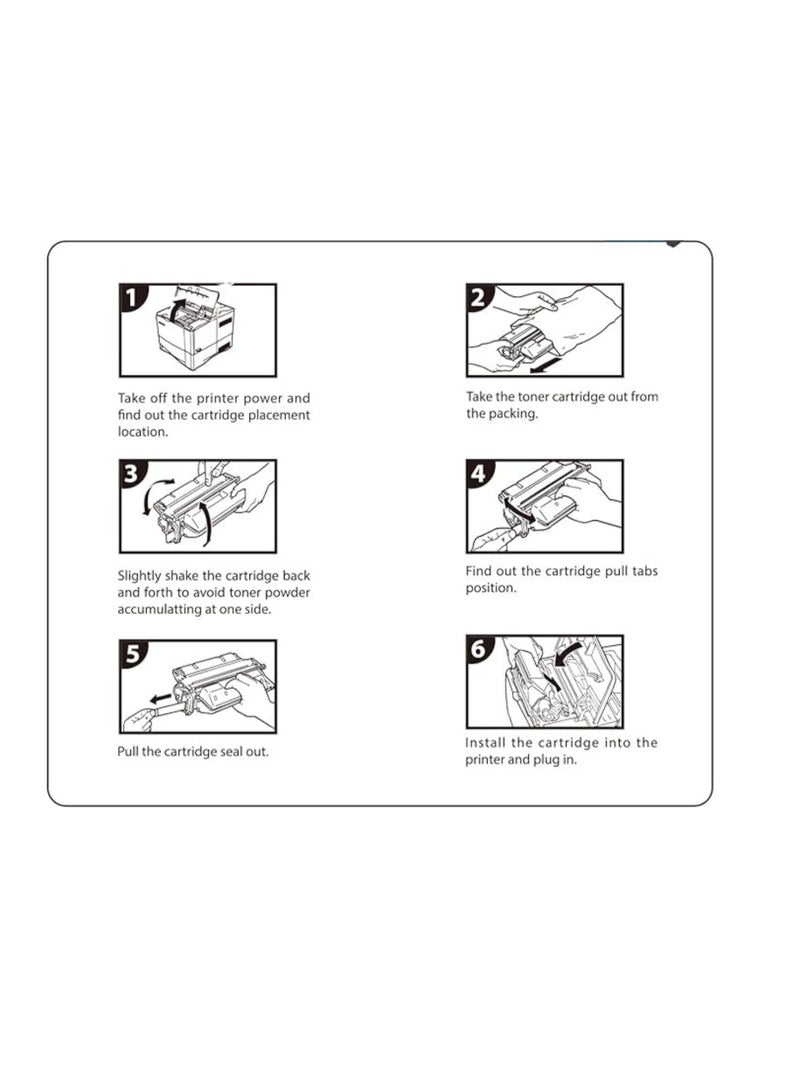 1

Take off the printer power and find out the cartridge placement location.

2

Take the toner cartridge out from the packing.

3

Slightly shake the cartridge back and forth to avoid toner powder accumulatting at one side.

4

Find out the cartridge pull tabs position.

5

Pull the cartridge seal out.

6

Install the cartridge into the printer and plug in.