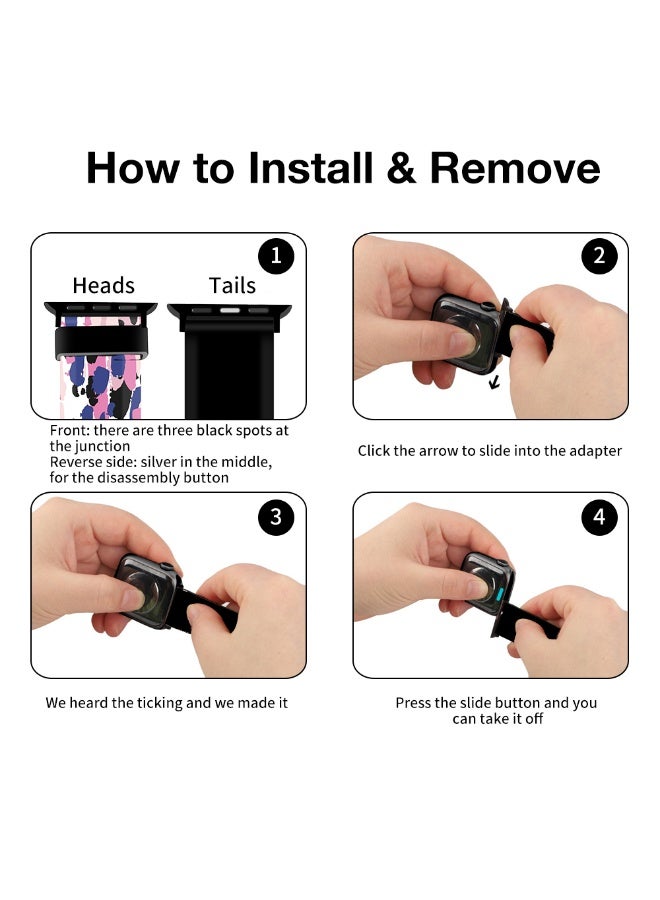 How to Install & Remove

1

Heads

Tails

Front: there are three black spots at the junction
Reverse side: silver in the middle, for the disassembly button

2

Click the arrow to slide into the adapter

3

We heard the ticking and we made it

4

Press the slide button and you can take it off