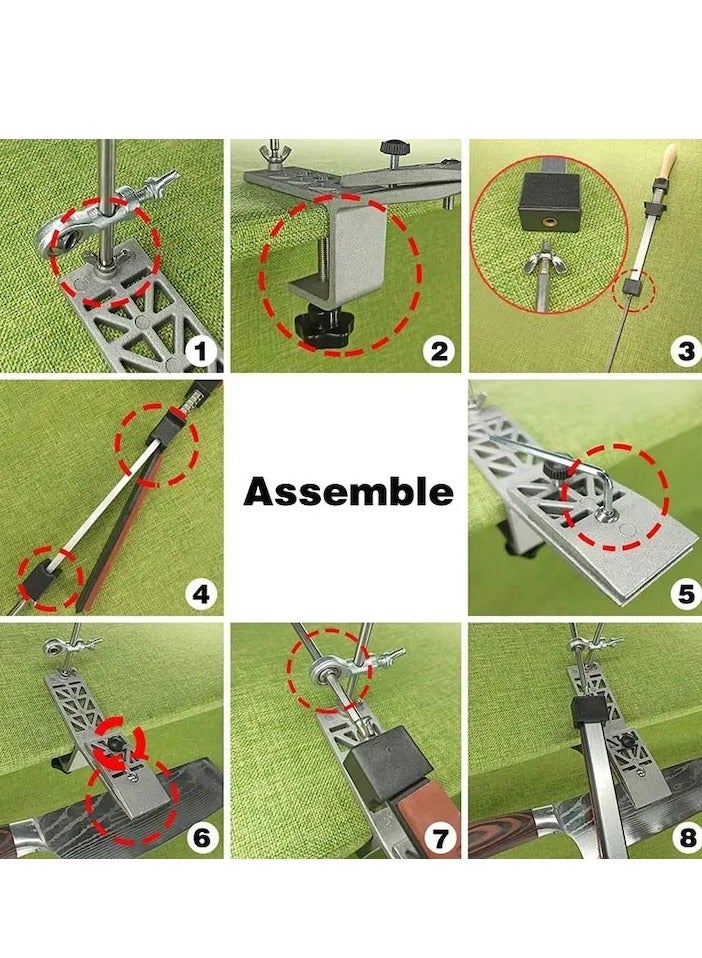 1

2

3

4

Assemble

5

6

7

8