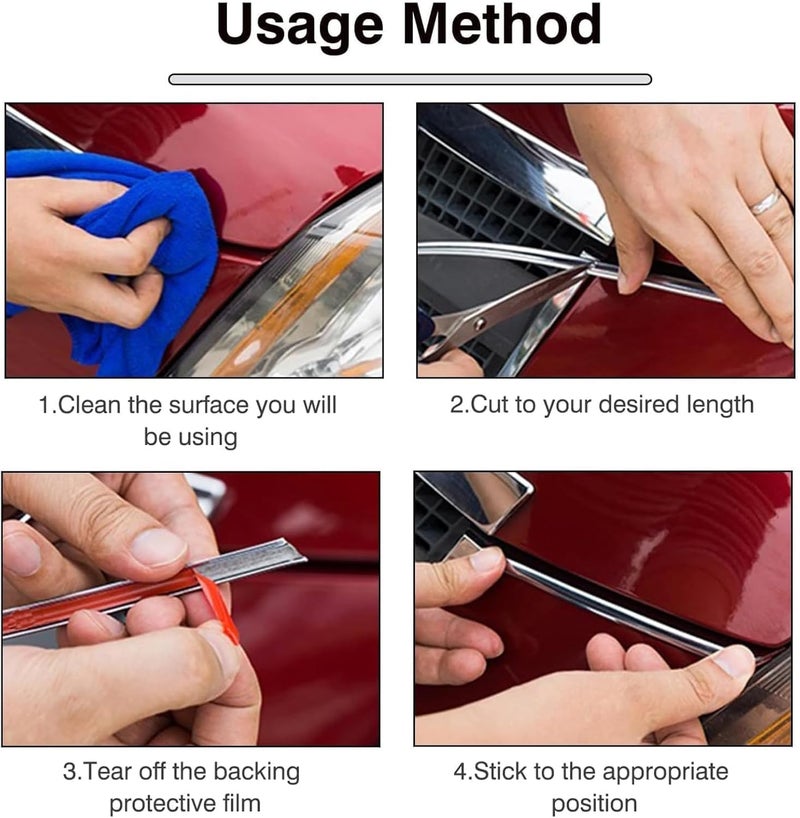 Usage Method

1.Clean the surface you will be using

2.Cut to your desired length

3.Tear off the backing protective film

4.Stick to the appropriate position