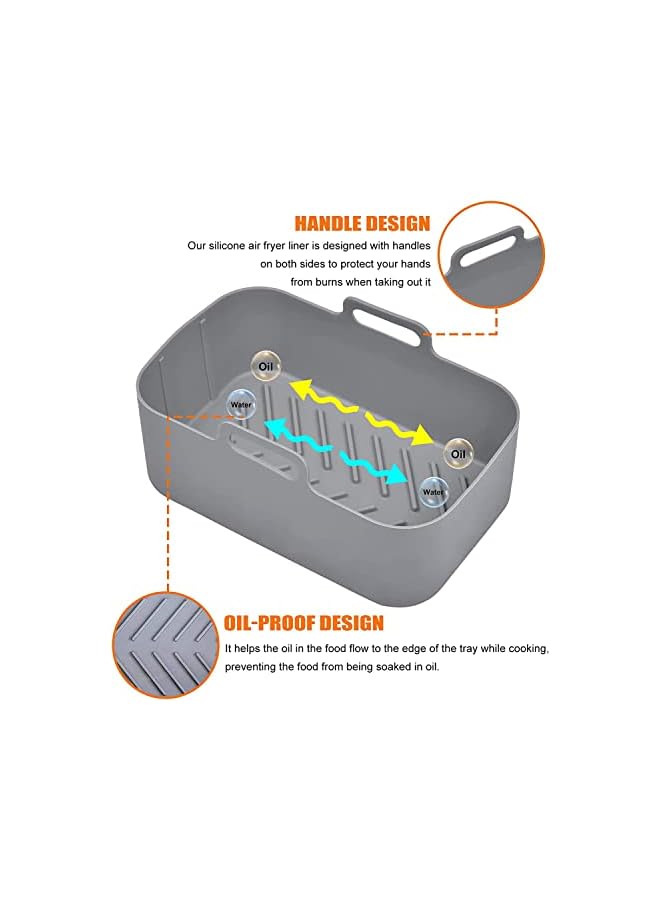 HANDLE DESIGN

Our silicone air fryer liner is designed with handles on both sides to protect your hands from burns when taking out it

Oil

Water

Oil

Water

OIL-PROOF DESIGN

It helps the oil in the food flow to the edge of the tray while cooking, preventing the food from being soaked in oil.