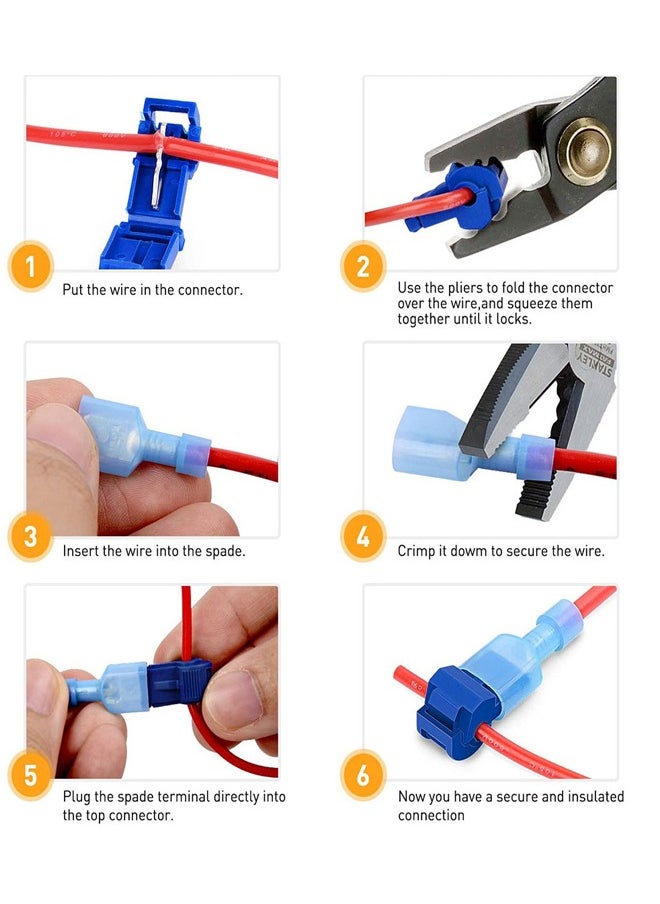 1
Put the wire in the connector.

2
Use the pliers to fold the connector over the wire,and squeeze them together until it locks.

STANLEY

3
Insert the wire into the spade.

4
Crimp it dowm to secure the wire.

5
Plug the spade terminal directly into the top connector.

6
Now you have a secure and insulated connection