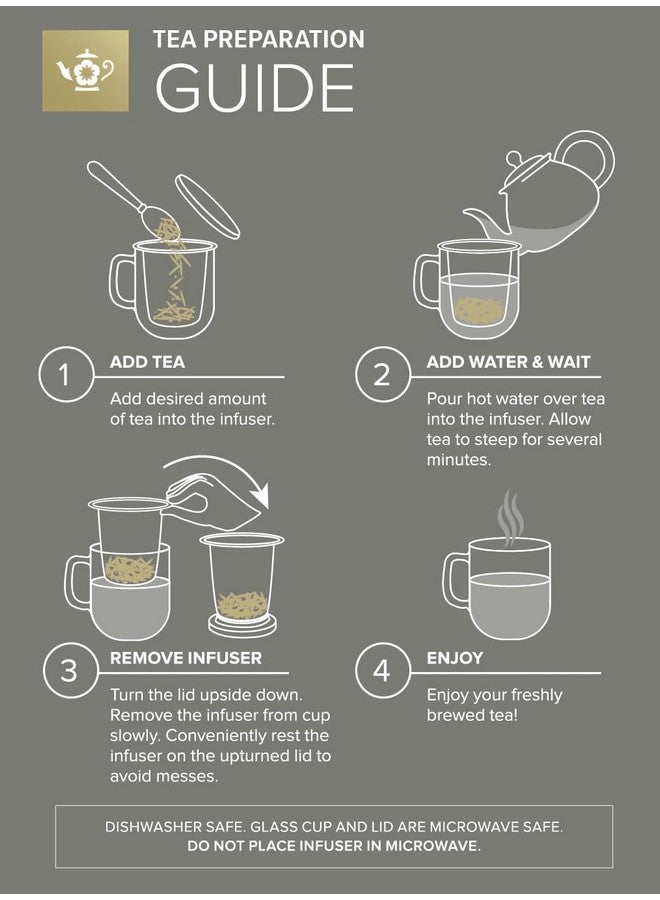 TEA PREPARATION
GUIDE

1
ADD TEA
Add desired amount of tea into the infuser.

2
ADD WATER & WAIT
Pour hot water over tea into the infuser. Allow tea to steep for several minutes.

3
REMOVE INFUSER
Turn the lid upside down. Remove the infuser from cup slowly. Conveniently rest the infuser on the upturned lid to avoid messes.

4
ENJOY
Enjoy your freshly brewed tea!

DISHWASHER SAFE. GLASS CUP AND LID ARE MICROWAVE SAFE.
DO NOT PLACE INFUSER IN MICROWAVE.