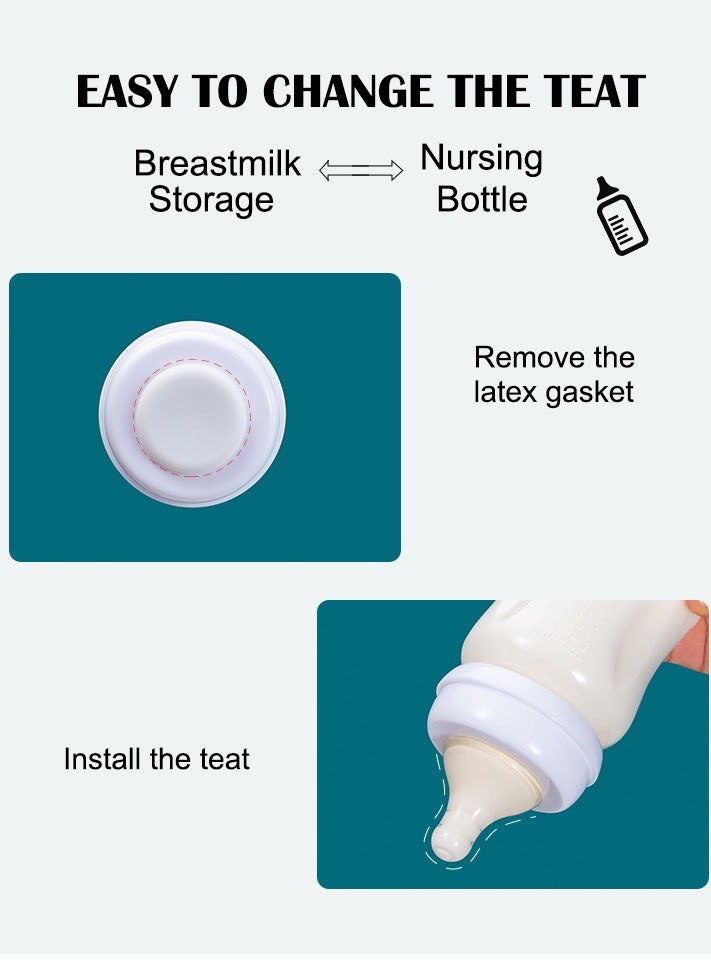 EASY TO CHANGE THE TEAT

Breastmilk Storage

Nursing Bottle

Remove the latex gasket

Install the teat