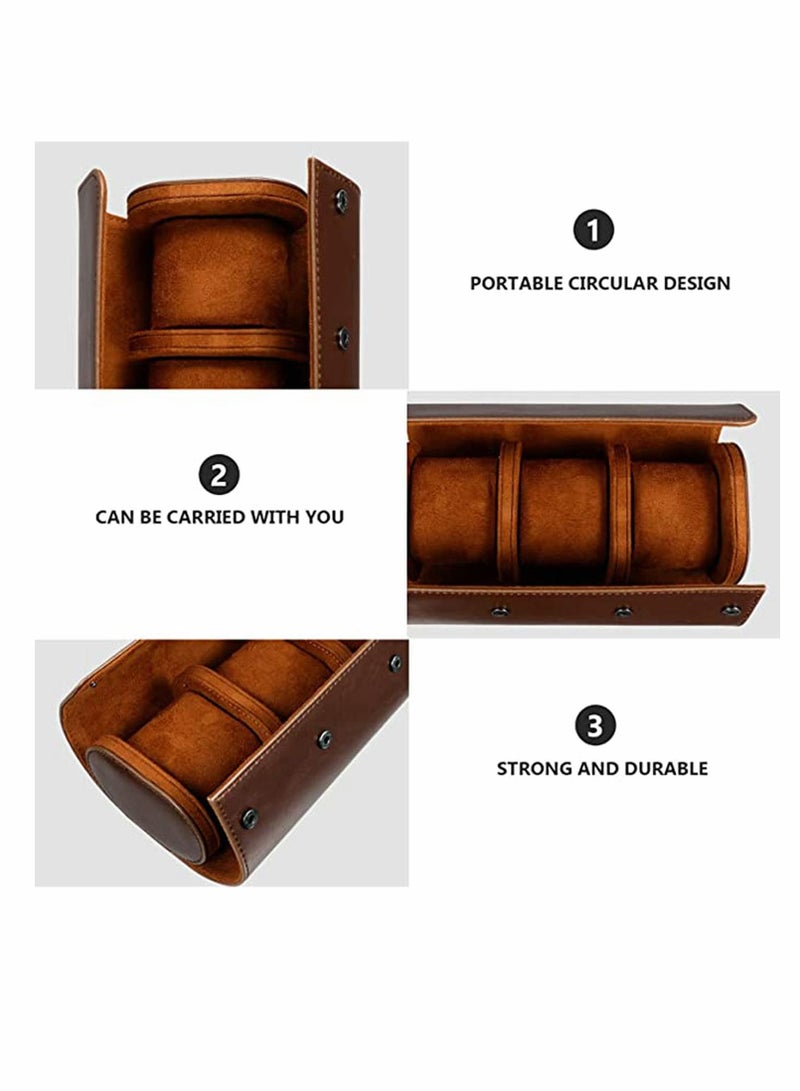 1

PORTABLE CIRCULAR DESIGN

2

CAN BE CARRIED WITH YOU

3

STRONG AND DURABLE