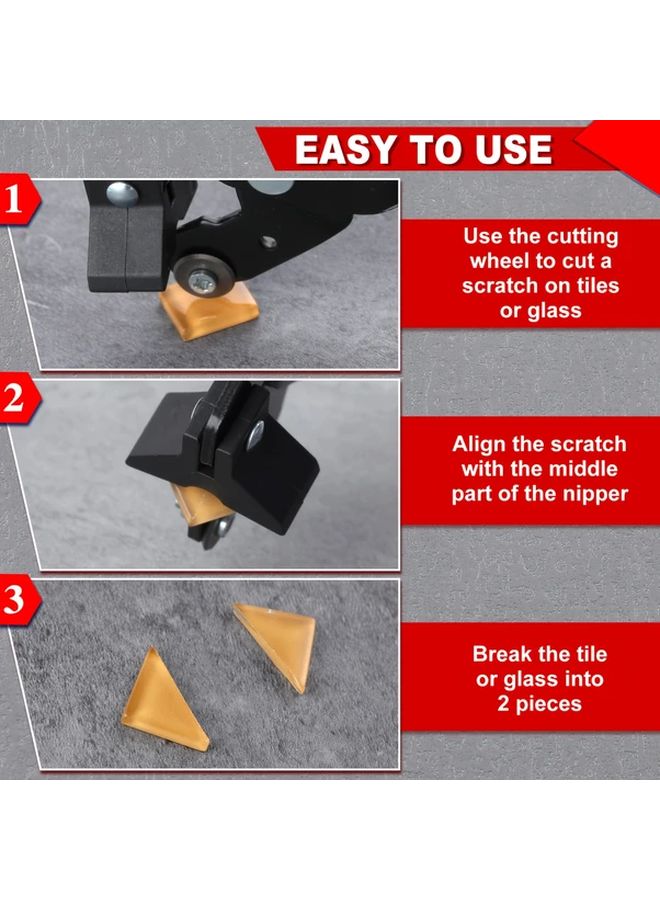 EASY TO USE

1

Use the cutting wheel to cut a scratch on tiles or glass

2

Align the scratch with the middle part of the nipper

3

Break the tile or glass into 2 pieces