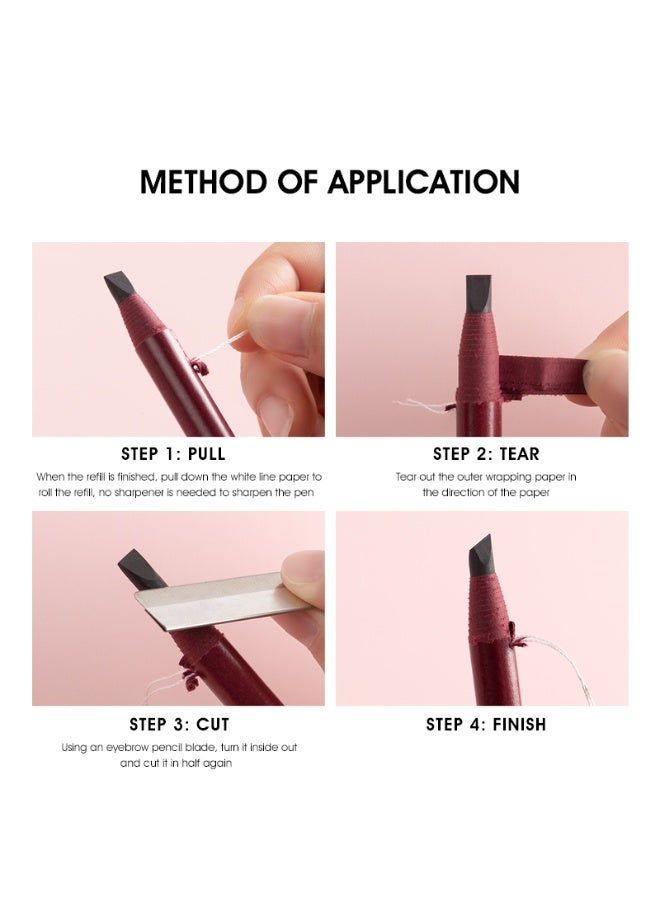 METHOD OF APPLICATION

STEP 1: PULL

When the refill is finished, pull down the white line paper to roll the refill, no sharpener is needed to sharpen the pen

STEP 2: TEAR

Tear out the outer wrapping paper in the direction of the paper

STEP 3: CUT

Using an eyebrow pencil blade, turn it inside out and cut it in half again

STEP 4: FINISH