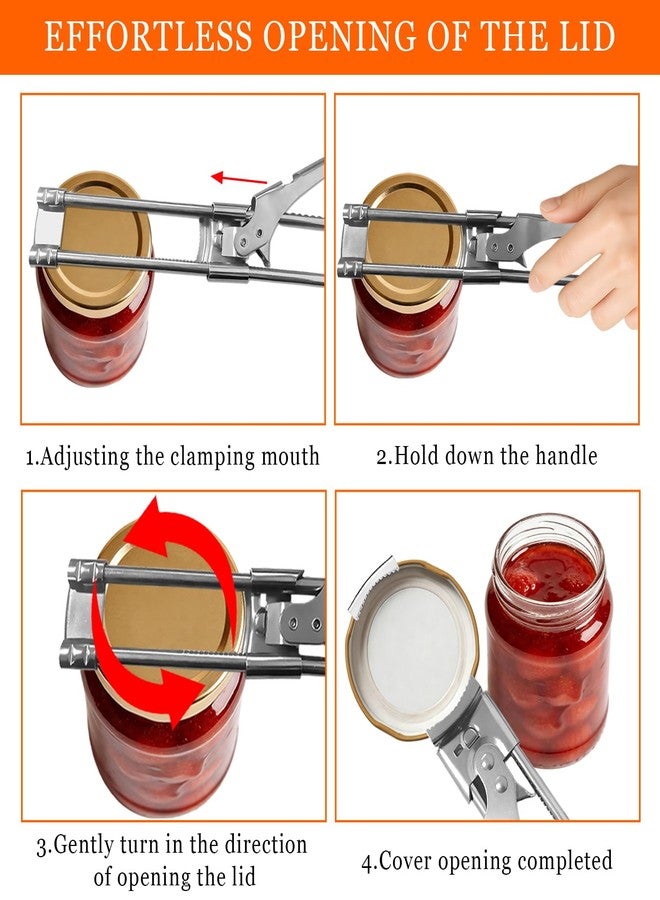 EFFORTLESS OPENING OF THE LID

1.Adjusting the clamping mouth

2.Hold down the handle

3.Gently turn in the direction of opening the lid

4.Cover opening completed