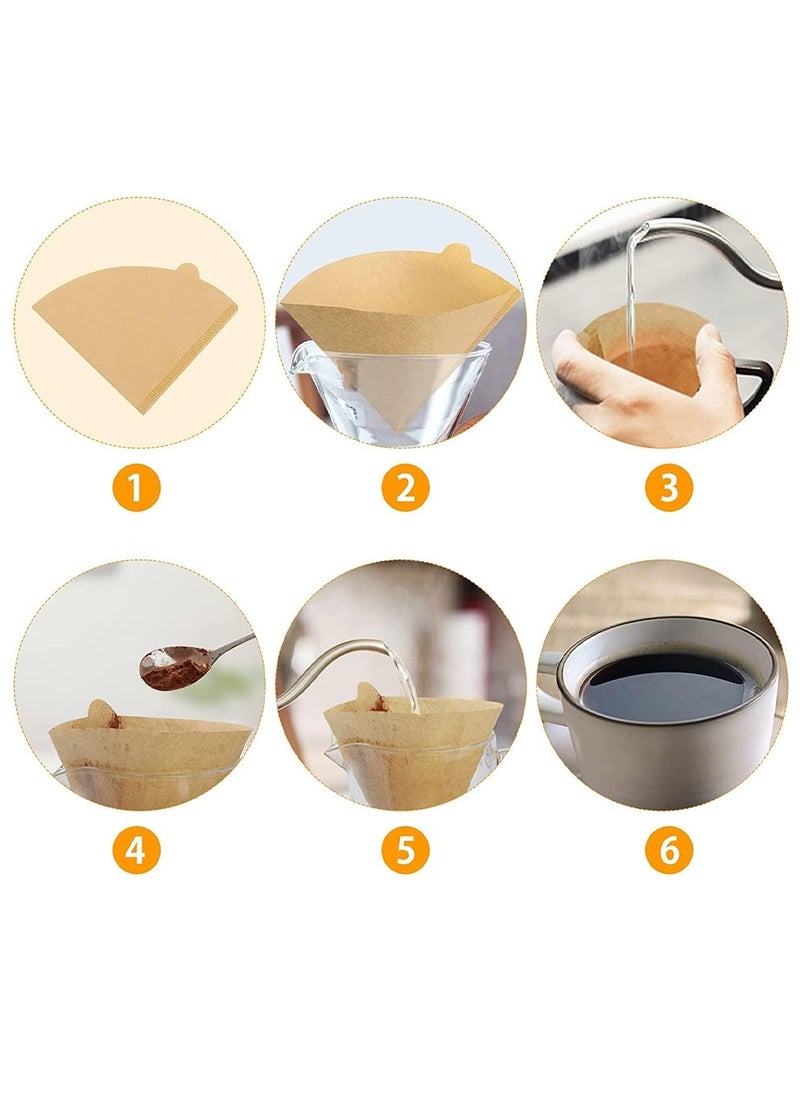 1

2

3

4

5

6