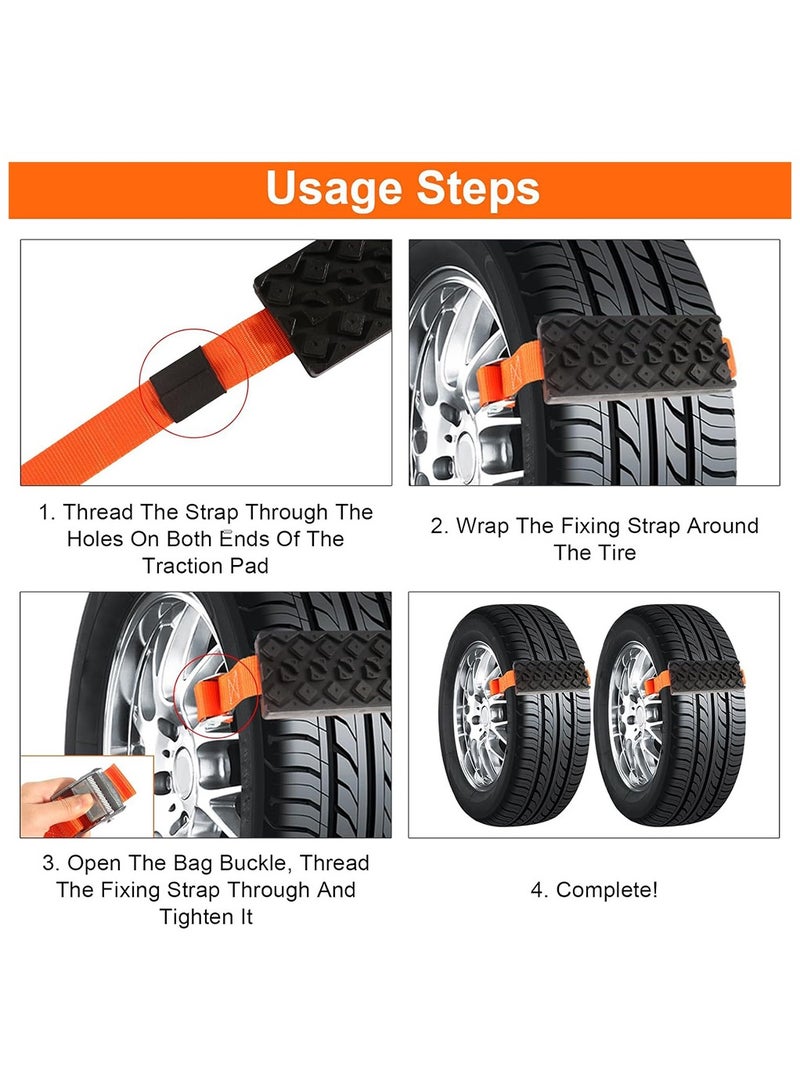 Usage Steps

1. Thread The Strap Through The Holes On Both Ends Of The Traction Pad

2. Wrap The Fixing Strap Around The Tire

3. Open The Bag Buckle, Thread The Fixing Strap Through And Tighten It

4. Complete!